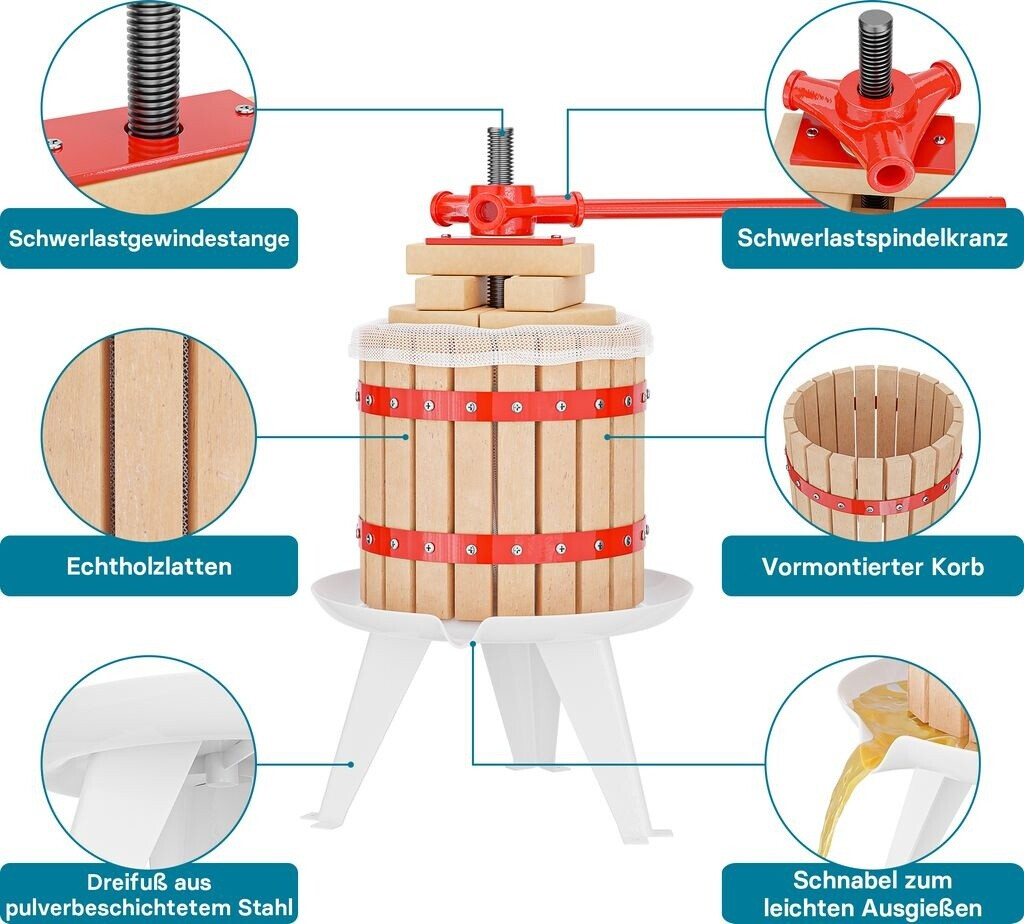 Schwerlastgewindestange

Schwerlastspindelkranz

Echtholzlatten

Vormontierter Korb

Dreifuß aus pulverbeschichtetem Stahl

Schnabel zum leichten Ausgießen