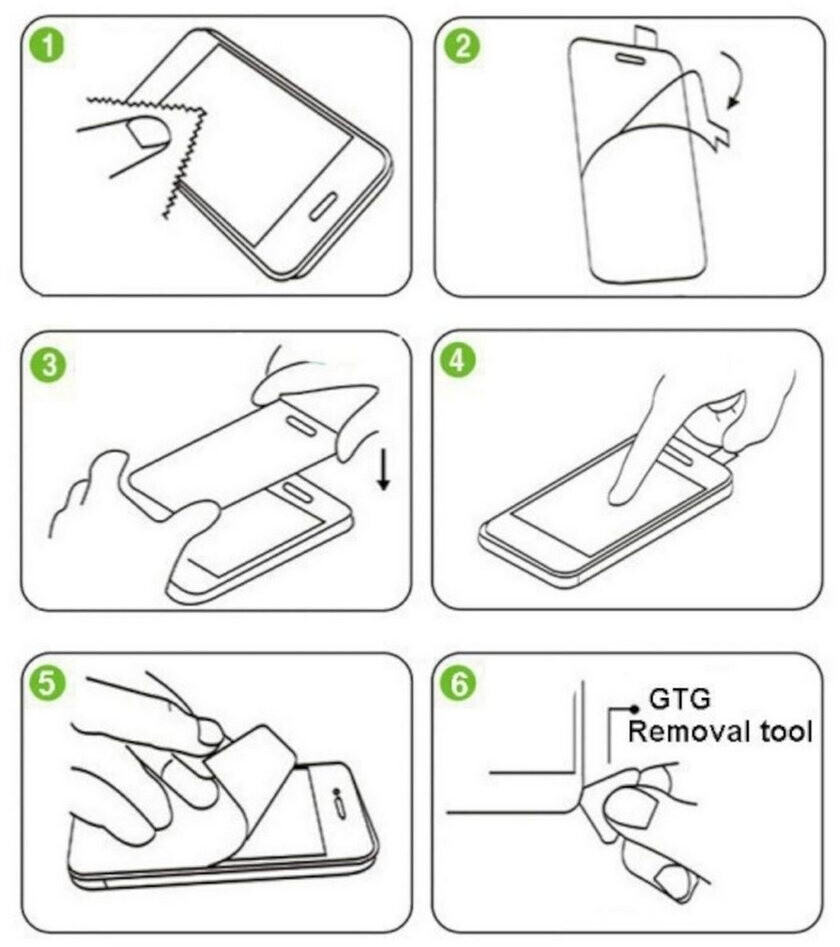 1

2

3

4

5

6

GTG
Removal tool