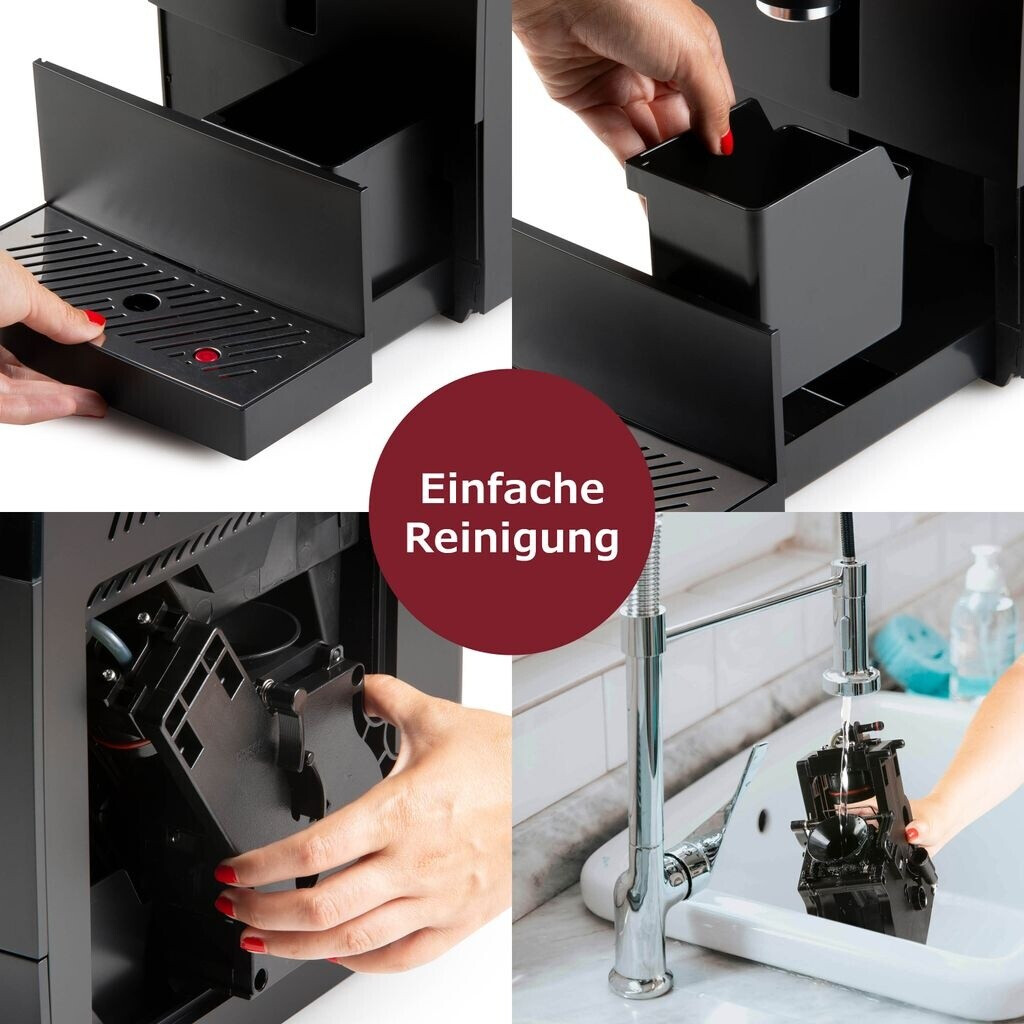 Einfache Reinigung