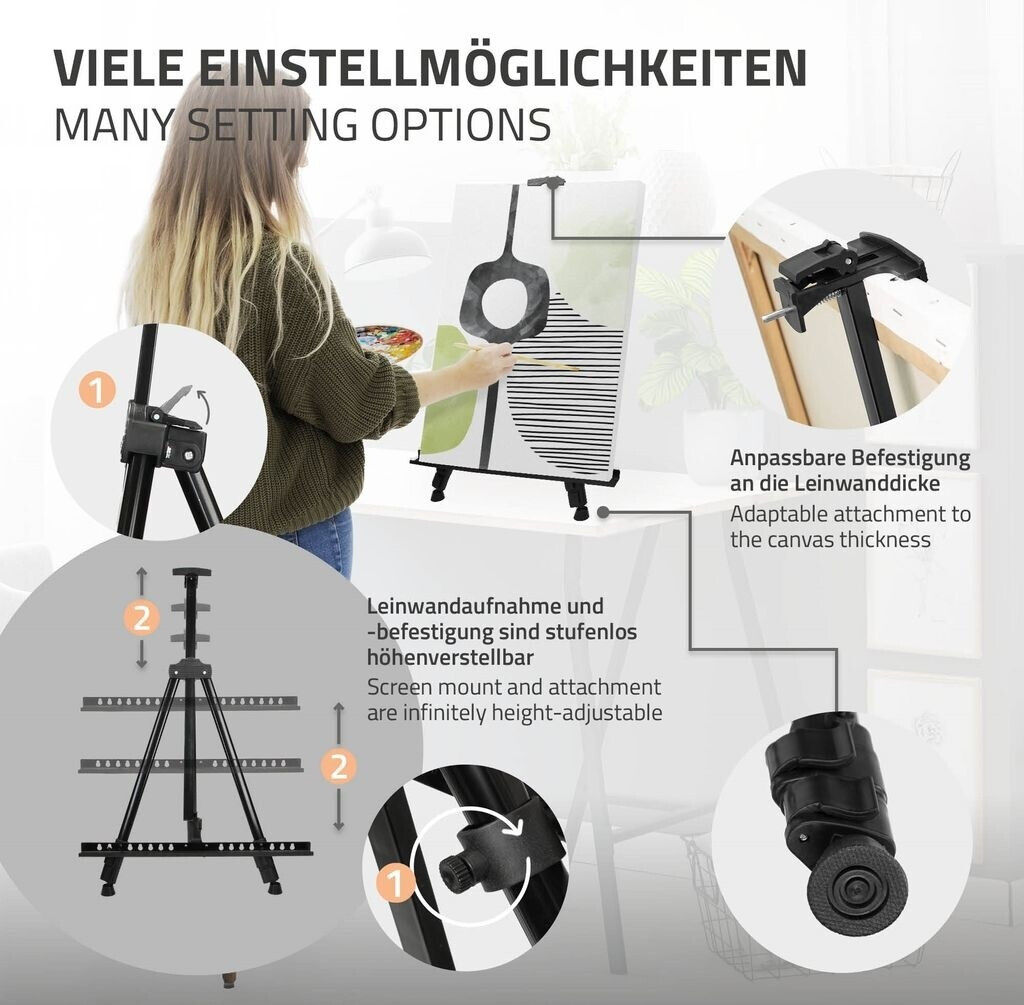 VIELE EINSTELLMÖGLICHKEITEN
MANY SETTING OPTIONS

1

Anpassbare Befestigung an die Leinwanddicke
Adaptable attachment to the canvas thickness

2

Leinwandaufnahme und -befestigung sind stufenlos höhenverstellbar
Screen mount and attachment are infinitely height-adjustable

2

1