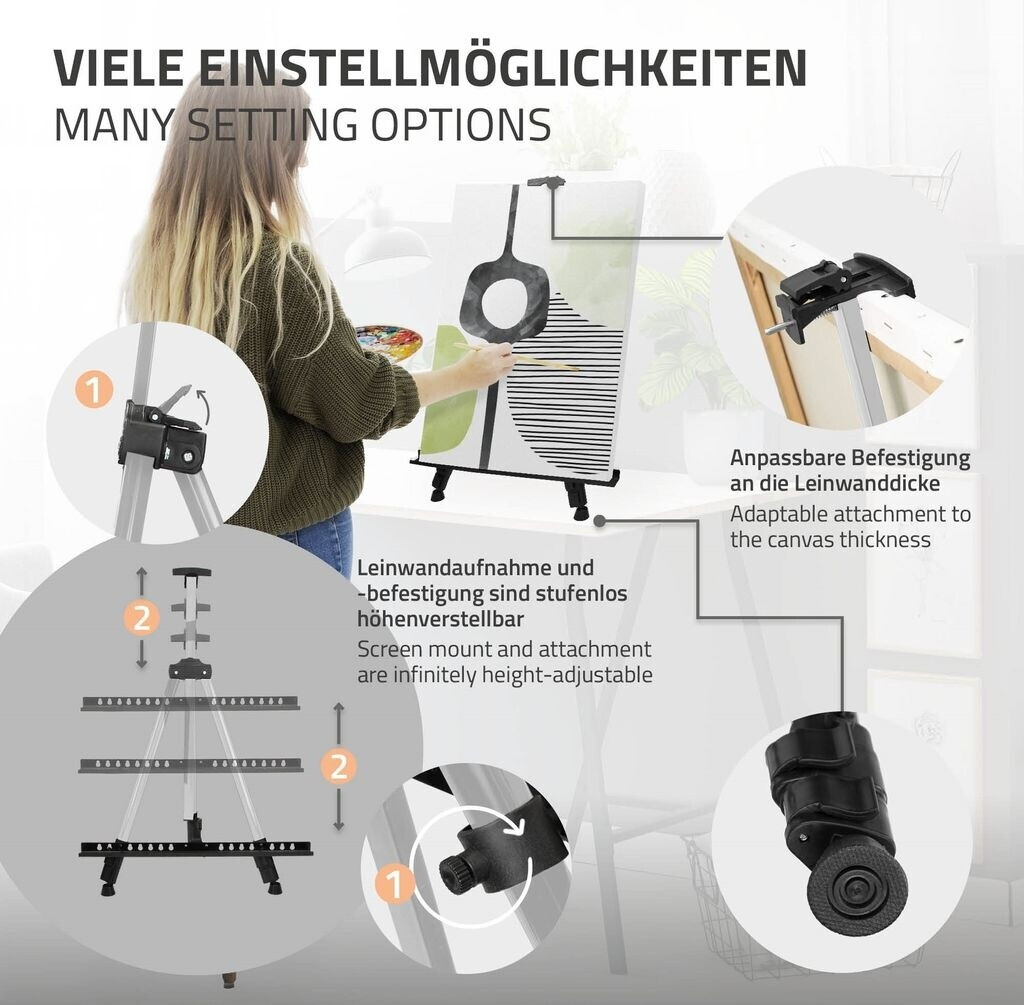 VIELE EINSTELLMÖGLICHKEITEN
MANY SETTING OPTIONS

1

Anpassbare Befestigung an die Leinwanddicke
Adaptable attachment to the canvas thickness

2

Leinwandaufnahme und -befestigung sind stufenlos höhenverstellbar
Screen mount and attachment are infinitely height-adjustable

2

1