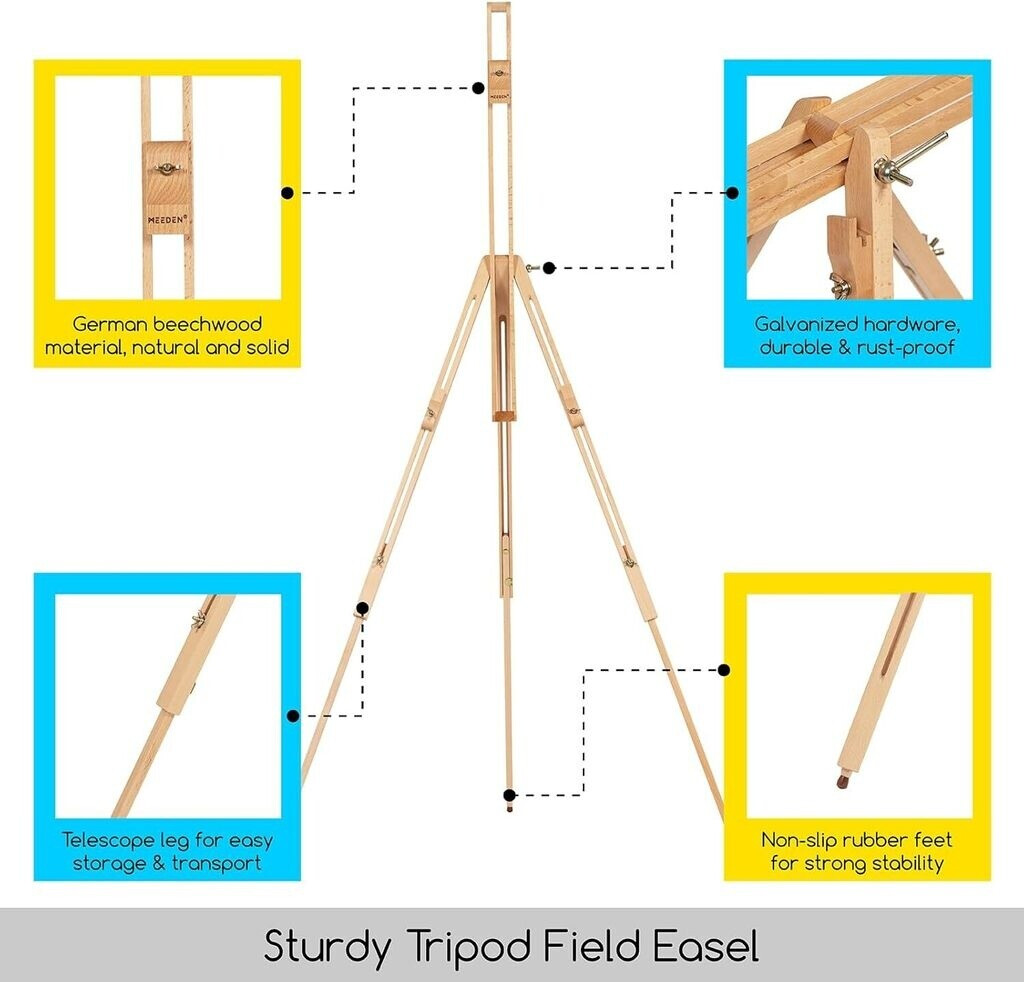 MEEDEN®

MEEDEN®

German beechwood material, natural and solid

Galvanized hardware, durable & rust-proof

Telescope leg for easy storage & transport

Non-slip rubber feet for strong stability

Sturdy Tripod Field Easel