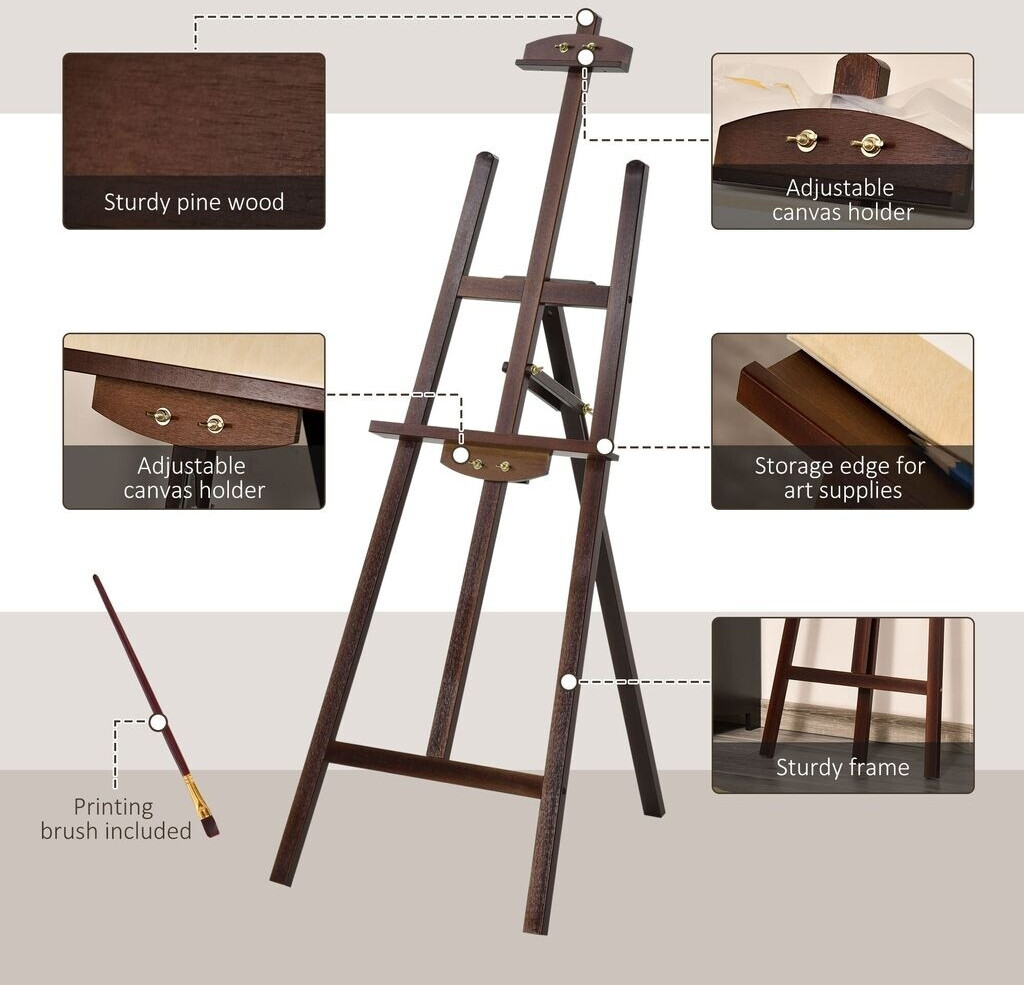 Sturdy pine wood

Adjustable canvas holder

Adjustable canvas holder

Storage edge for art supplies

Sturdy frame

Printing brush included