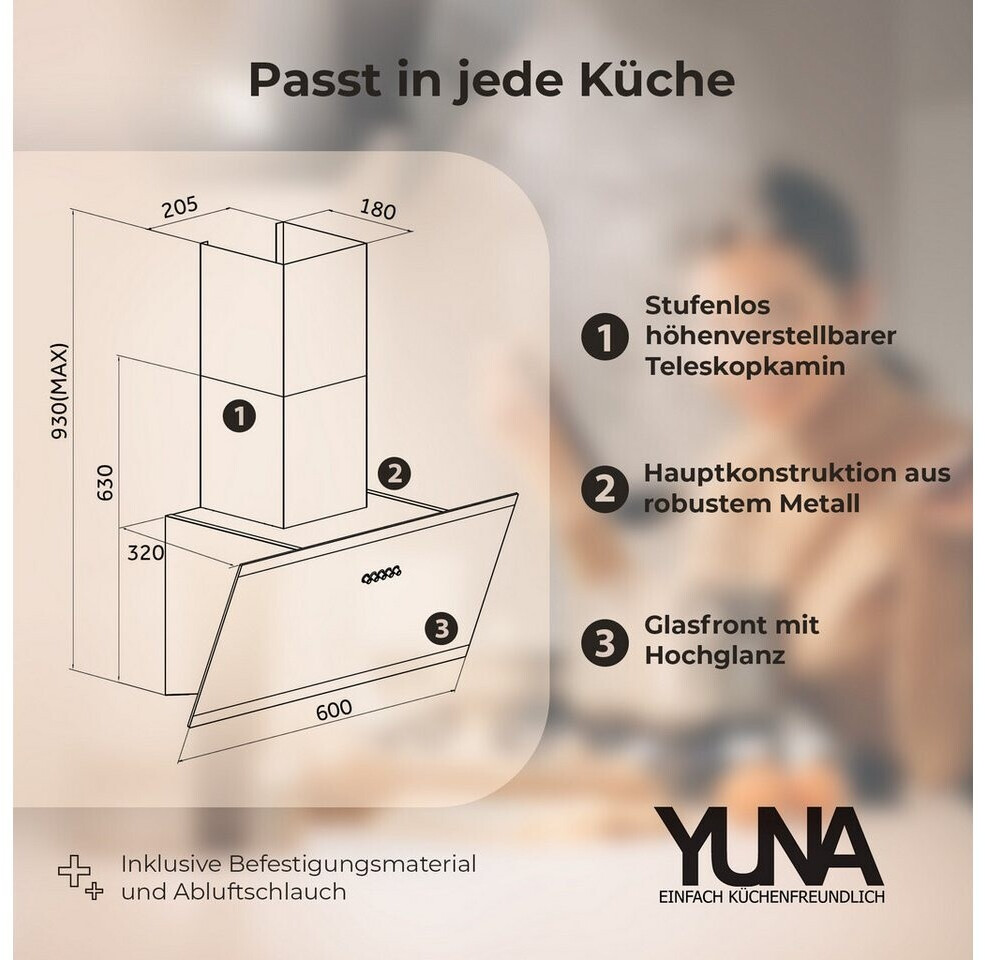 Passt in jede Küche

205
180
930(MAX)
630
320
600
1
2
3

1 Stufenlos höhenverstellbarer Teleskopkamin

2 Hauptkonstruktion aus robustem Metall

3 Glasfront mit Hochglanz

Inklusive Befestigungsmaterial und Abluftschlauch

YUNA
EINFACH KÜCHENFREUNDLICH