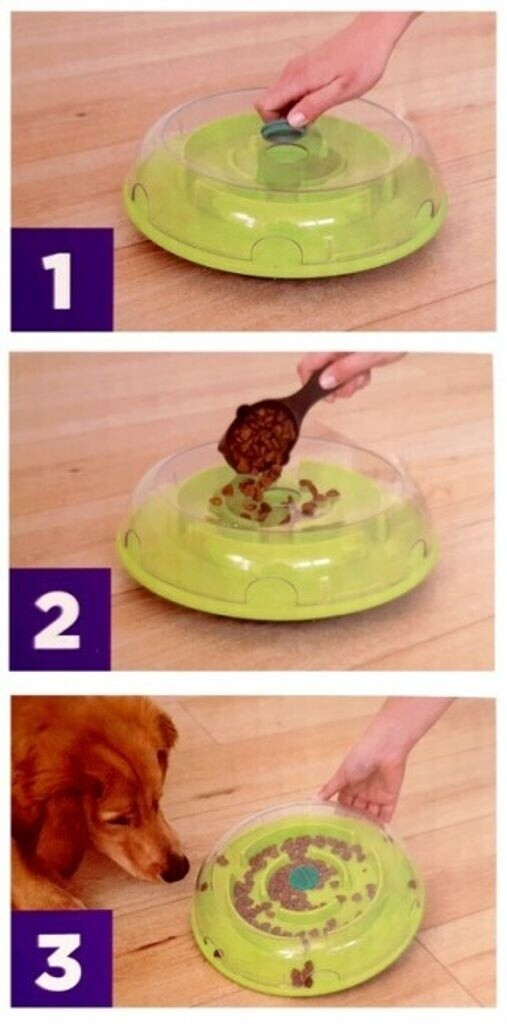 1

2

3