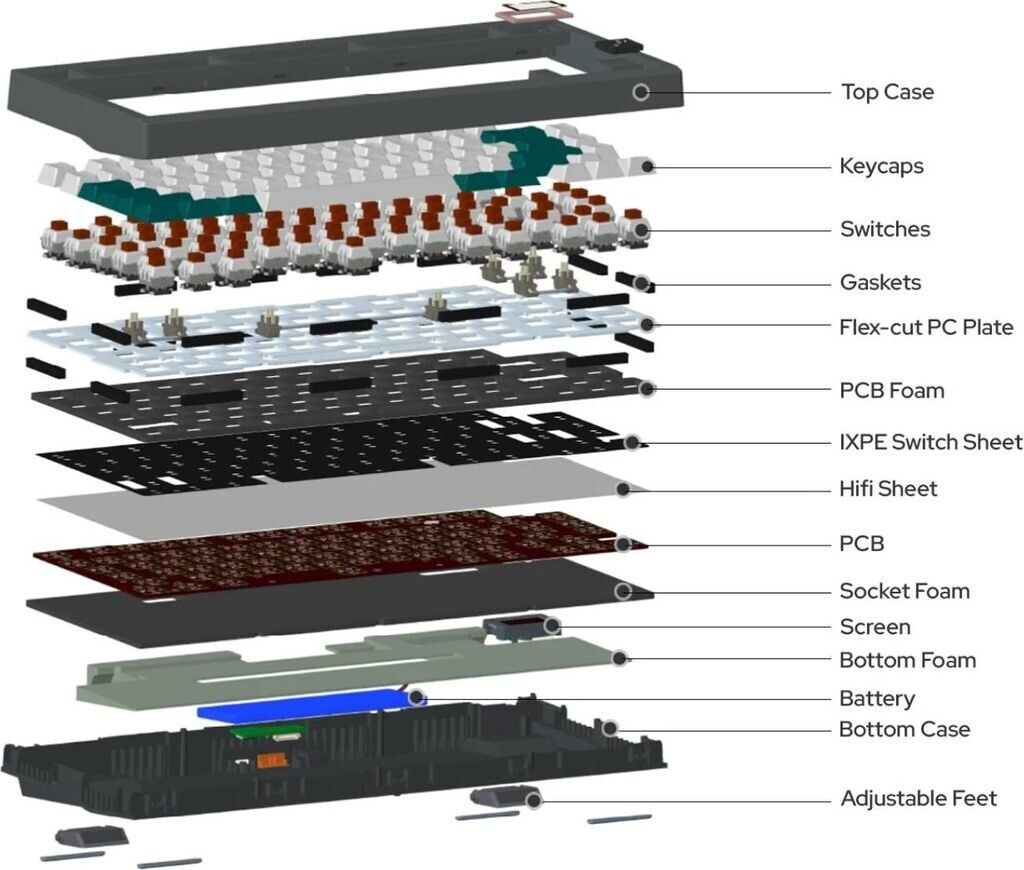 Top Case
Keycaps
Switches
Gaskets
Flex-cut PC Plate
PCB Foam
IXPE Switch Sheet
Hifi Sheet
PCB
Socket Foam
Screen
Bottom Foam
Battery
Bottom Case
Adjustable Feet