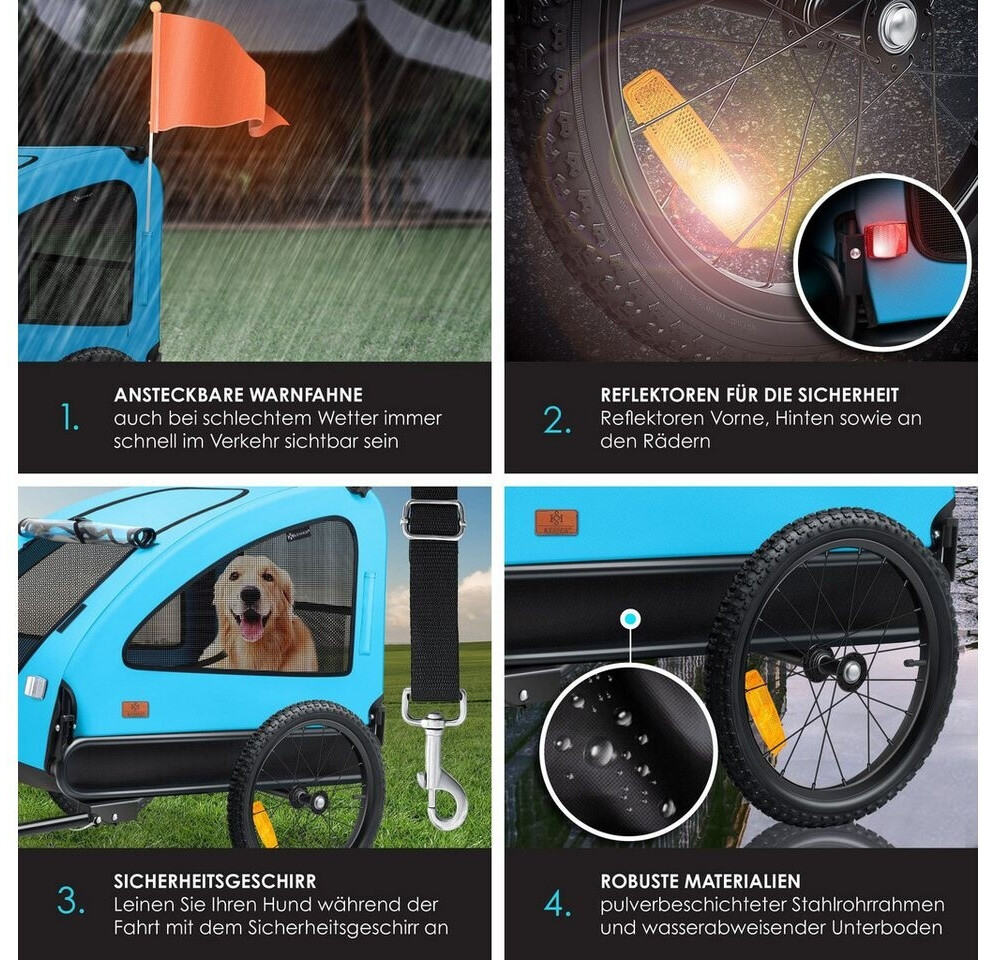 1.
ANSTECKBARE WARNFAHNE
auch bei schlechtem Wetter immer schnell im Verkehr sichtbar sein

2.
REFLEKTOREN FÜR DIE SICHERHEIT
Reflektoren Vorne, Hinten sowie an den Rädern

3.
SICHERHEITSGESCHIRR
Leinen Sie Ihren Hund während der Fahrt mit dem Sicherheitsgeschirr an

4.
ROBUSTE MATERIALIEN
pulverbeschichteter Stahlrohrrahmen und wasserabweisender Unterboden