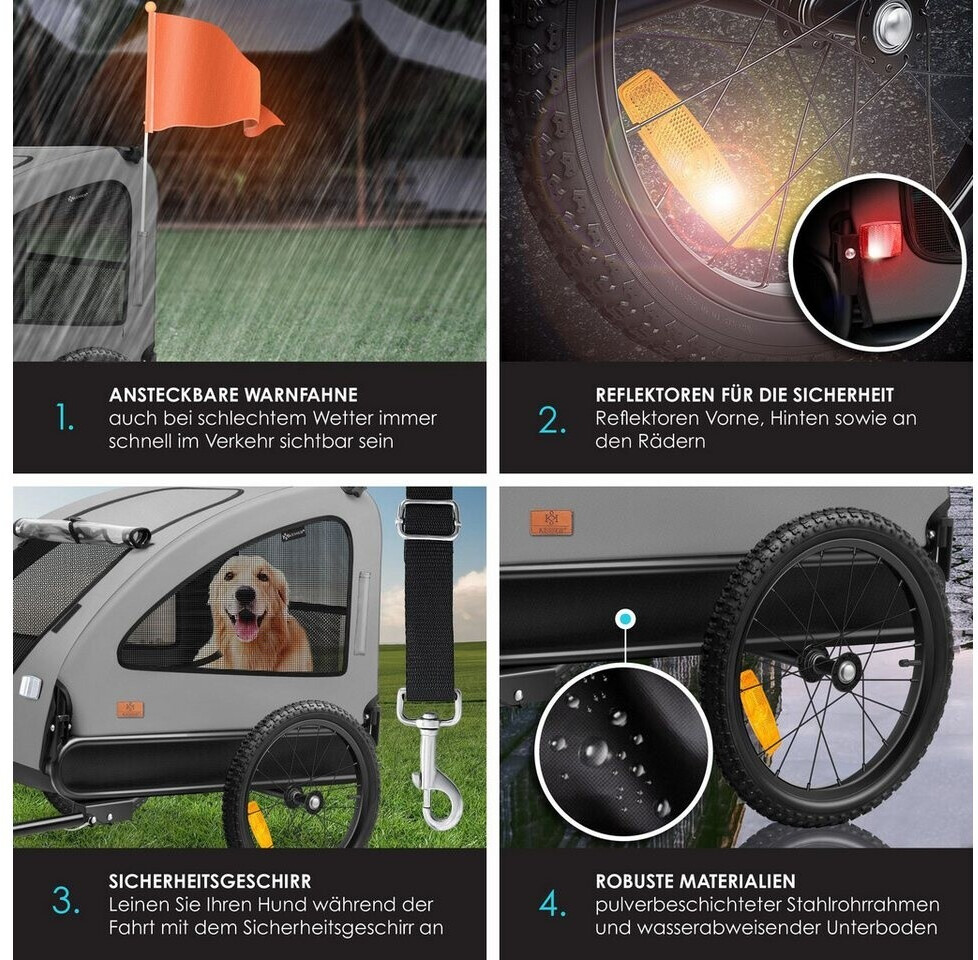 1. ANSTECKBARE WARNFAHNE
auch bei schlechtem Wetter immer schnell im Verkehr sichtbar sein

2. REFLEKTOREN FÜR DIE SICHERHEIT
Reflektoren Vorne, Hinten sowie an den Rädern

3. SICHERHEITSGESCHIRR
Leinen Sie Ihren Hund während der Fahrt mit dem Sicherheitsgeschirr an

4. ROBUSTE MATERIALIEN
pulverbeschichteter Stahlrohrrahmen und wasserabweisender Unterboden