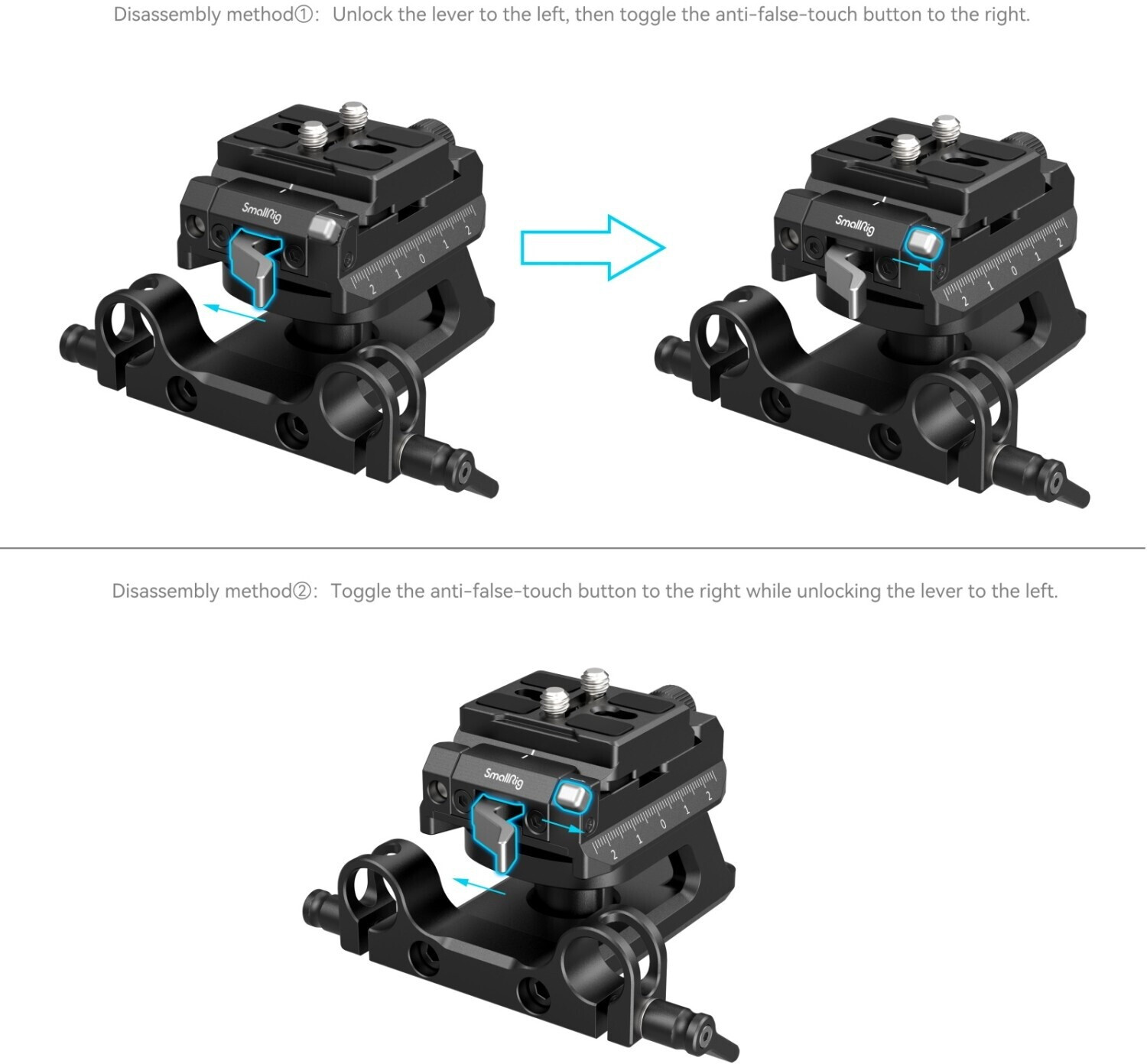 Disassembly method①: Unlock the lever to the left, then toggle the anti-false-touch button to the right.

SmallRig
2 1 0 1 2

SmallRig
2 1 0 1 2

Disassembly method②: Toggle the anti-false-touch button to the right while unlocking the lever to the left.

SmallRig
2 1 0 1 2