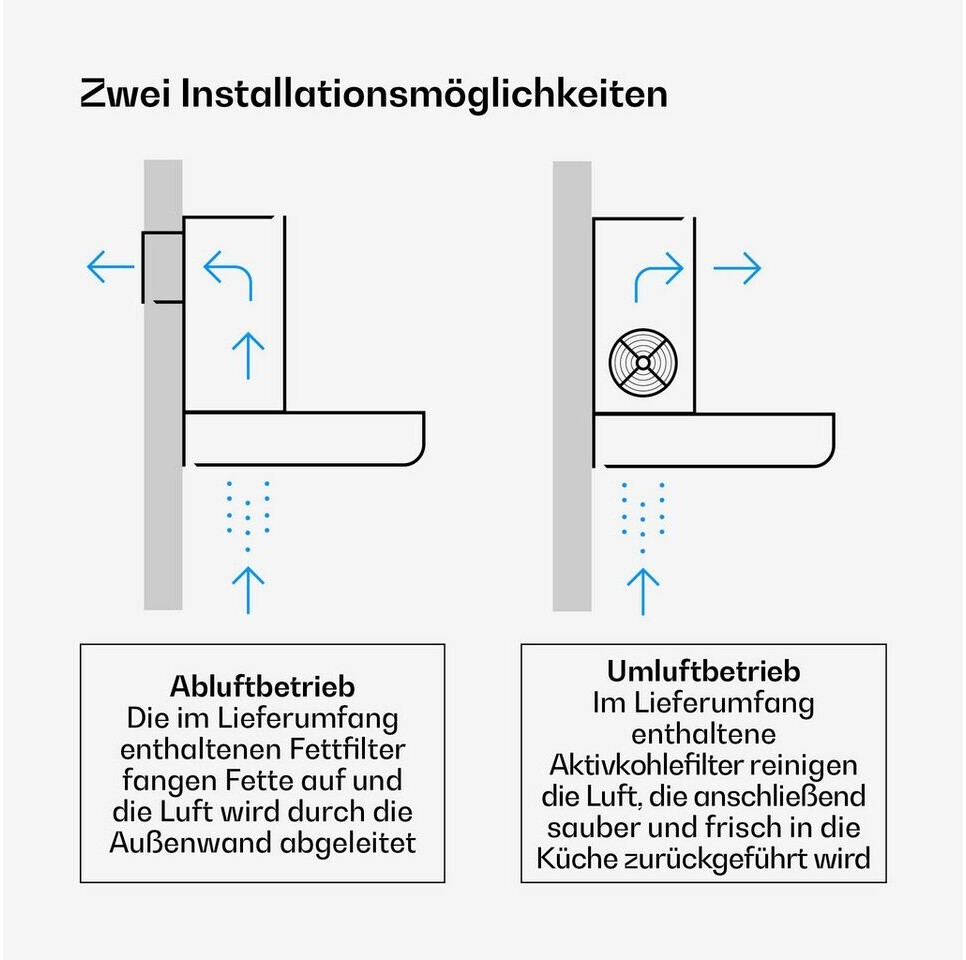 Zwei Installationsmöglichkeiten

Abluftbetrieb
Die im Lieferumfang enthaltenen Fettfilter fangen Fette auf und die Luft wird durch die Außenwand abgeleitet

Umluftbetrieb
Im Lieferumfang enthaltene Aktivkohlefilter reinigen die Luft, die anschließend sauber und frisch in die Küche zurückgeführt wird