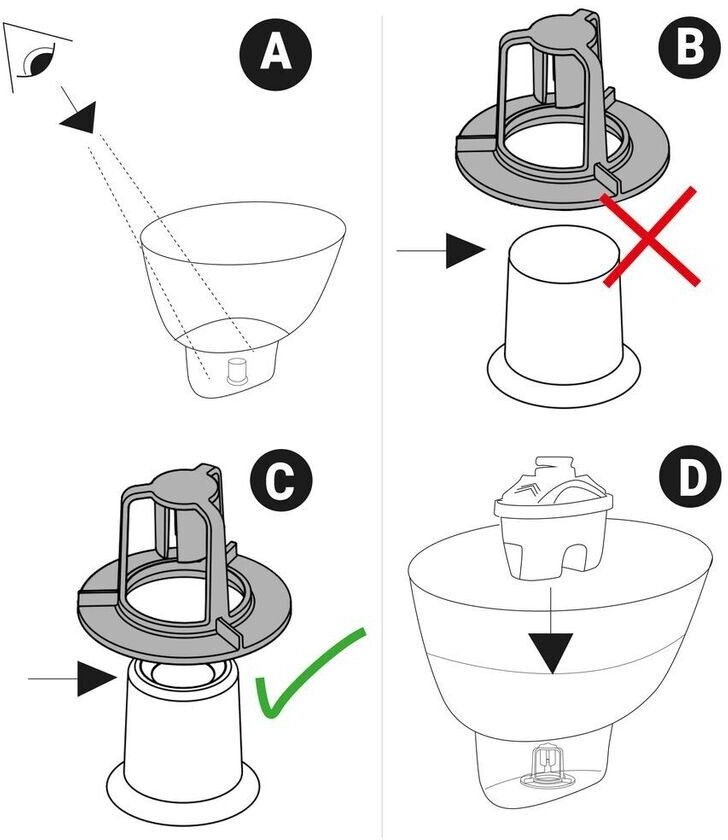 A

B

C

D