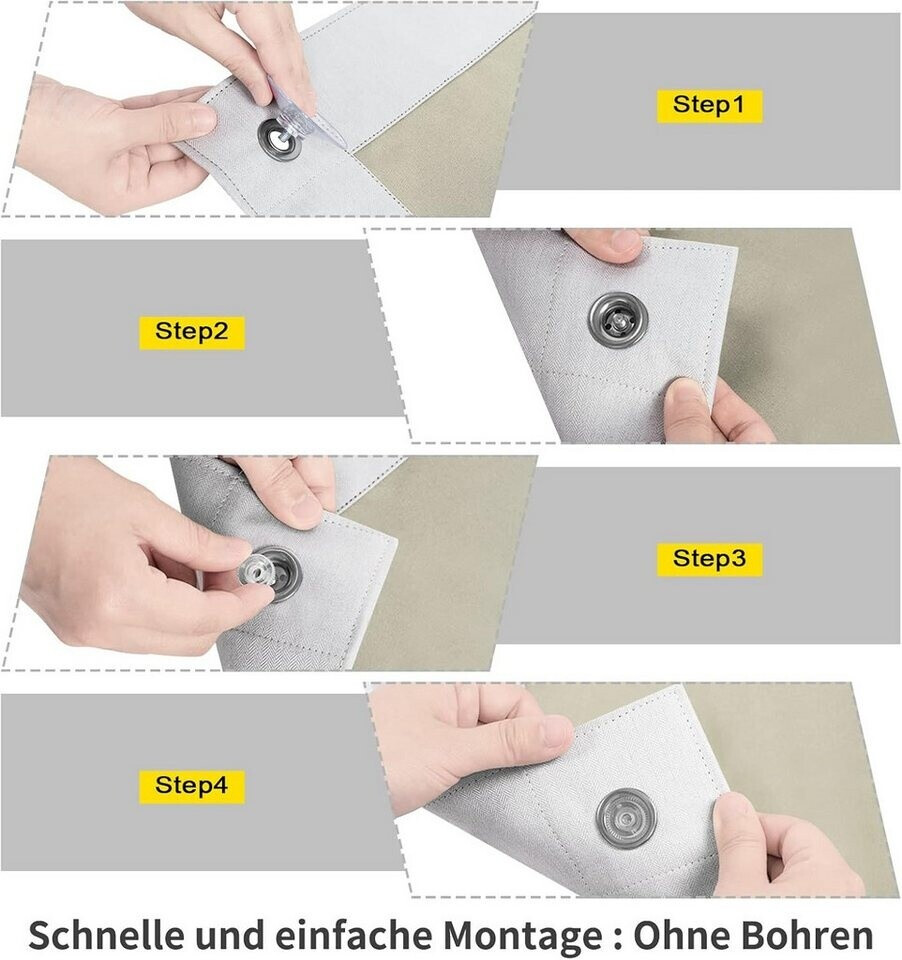 Step1

Step2

Step3

Step4

Schnelle und einfache Montage : Ohne Bohren