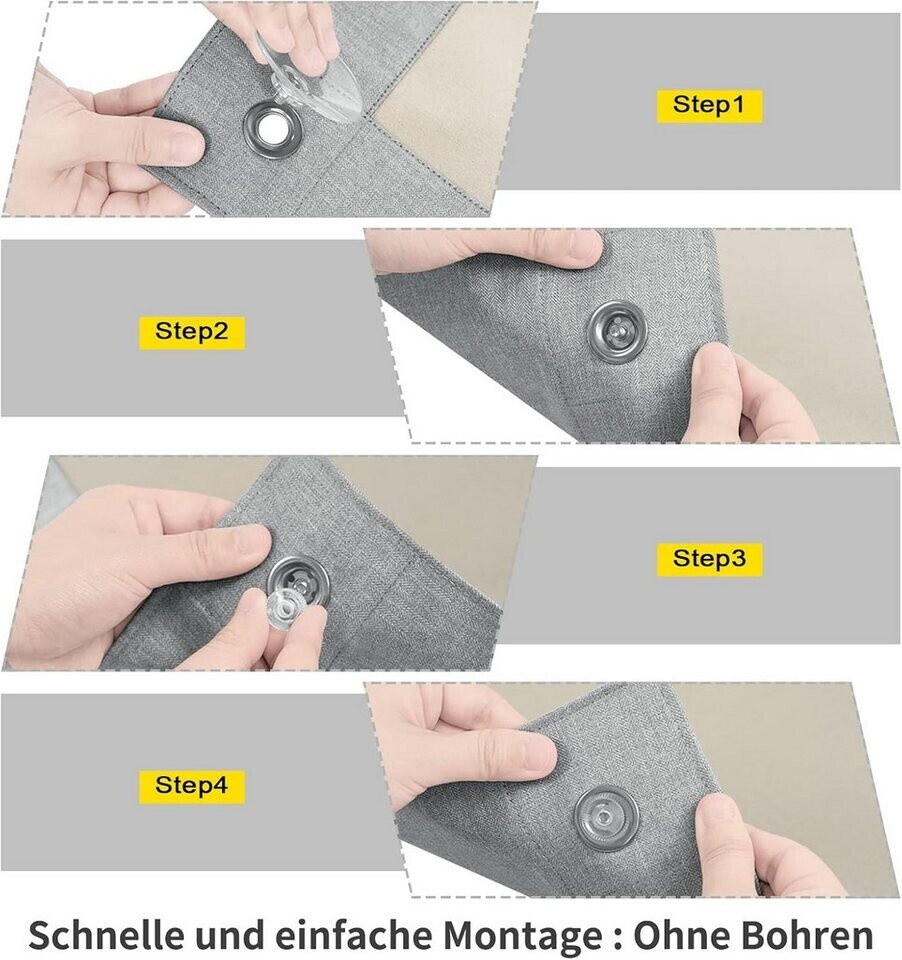 Step1

Step2

Step3

Step4

Schnelle und einfache Montage : Ohne Bohren