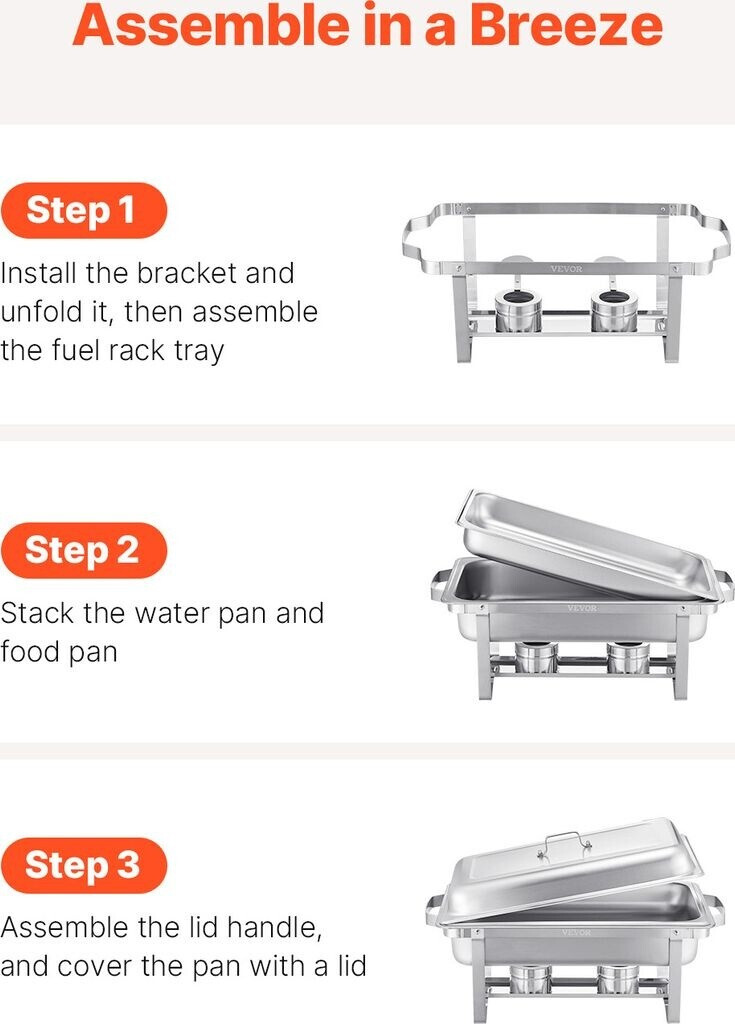 Assemble in a Breeze

Step 1

Install the bracket and unfold it, then assemble the fuel rack tray

VEVOR

Step 2

Stack the water pan and food pan

VEVOR

Step 3

Assemble the lid handle, and cover the pan with a lid

VEVOR