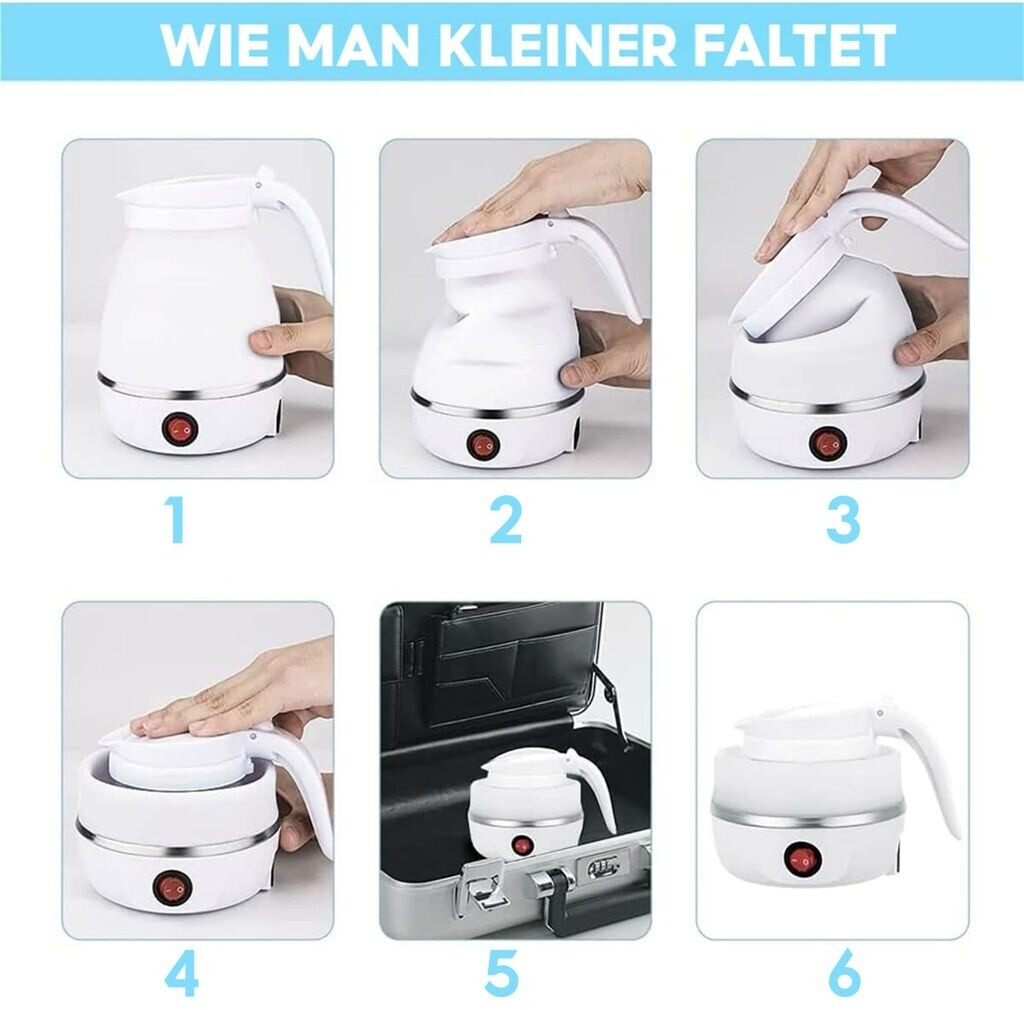 WIE MAN KLEINER FALTET

1

2

3

4

5

6