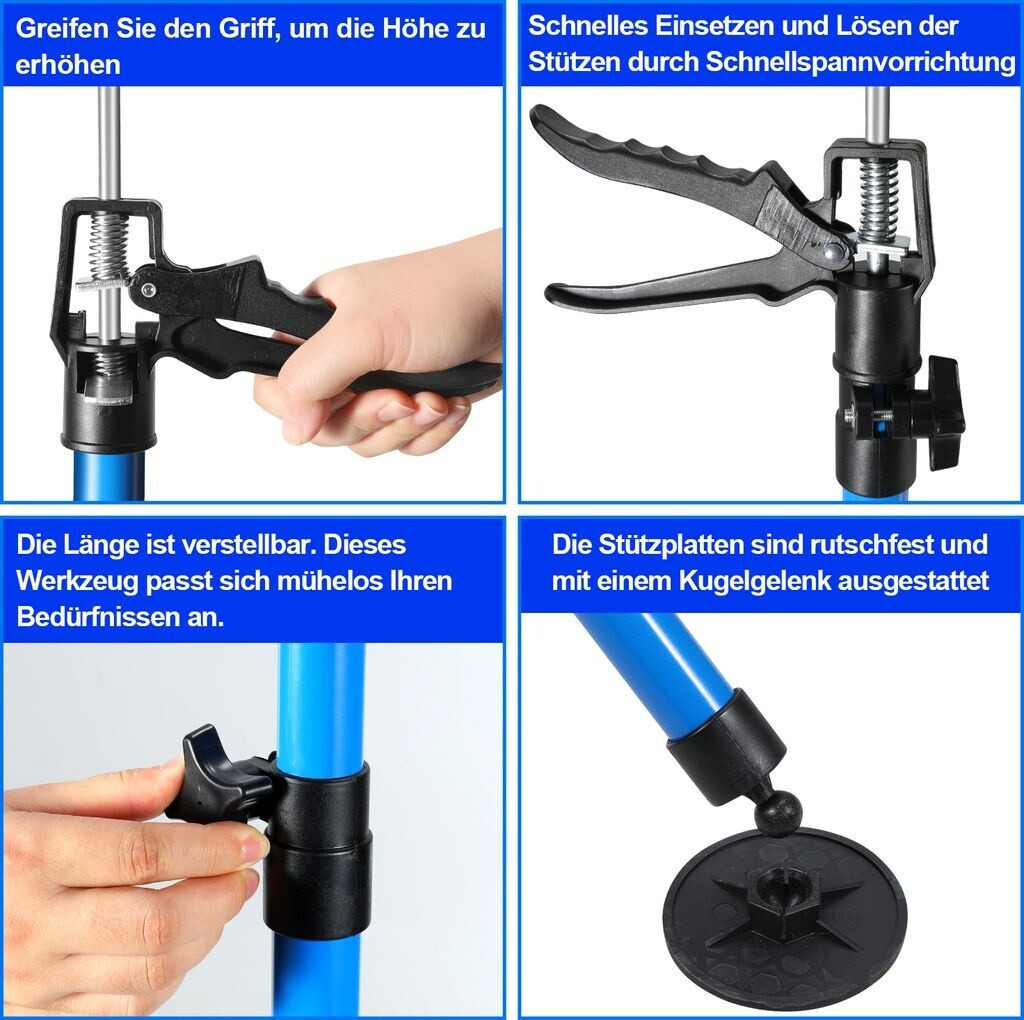 Greifen Sie den Griff, um die Höhe zu erhöhen

Schnelles Einsetzen und Lösen der Stützen durch Schnellspannvorrichtung

Die Länge ist verstellbar. Dieses Werkzeug passt sich mühelos Ihren Bedürfnissen an.

Die Stützplatten sind rutschfest und mit einem Kugelgelenk ausgestattet