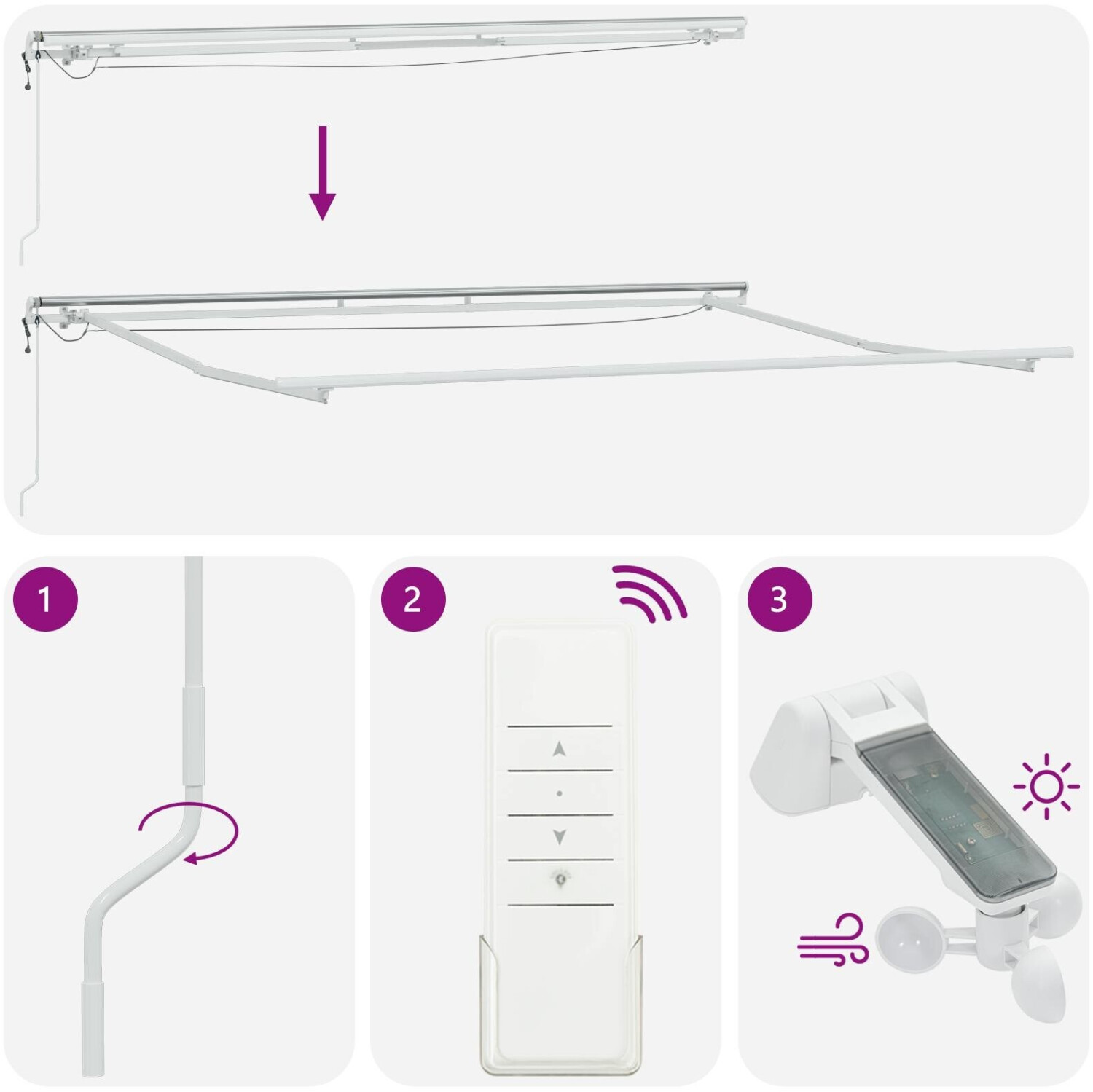 1

2

3