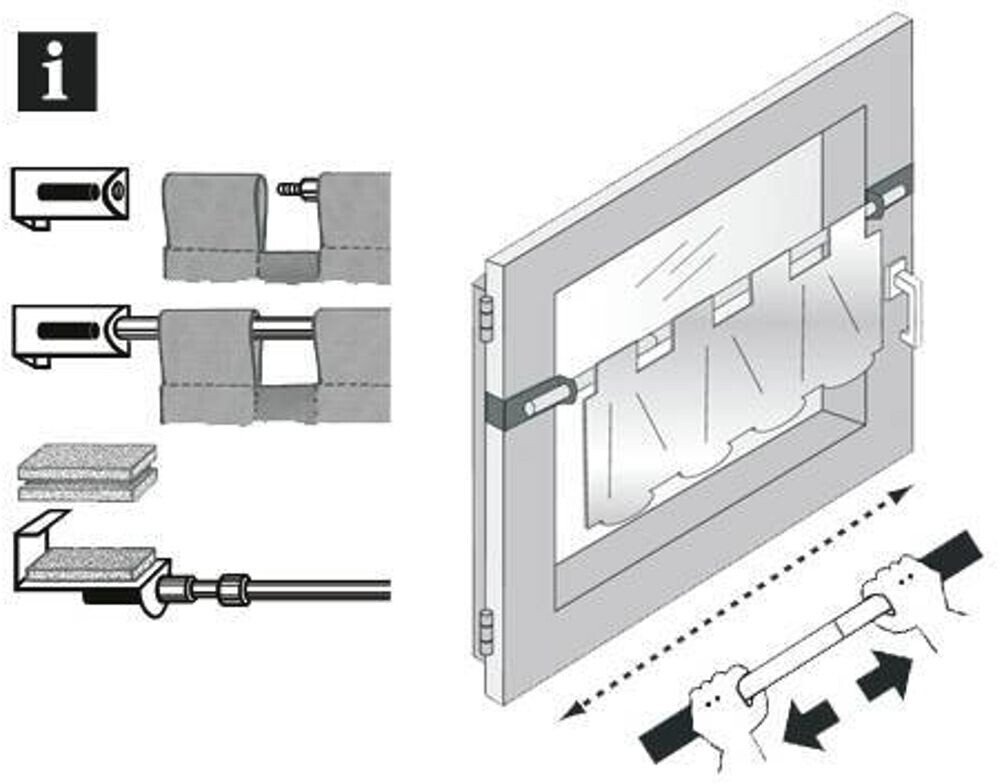 i