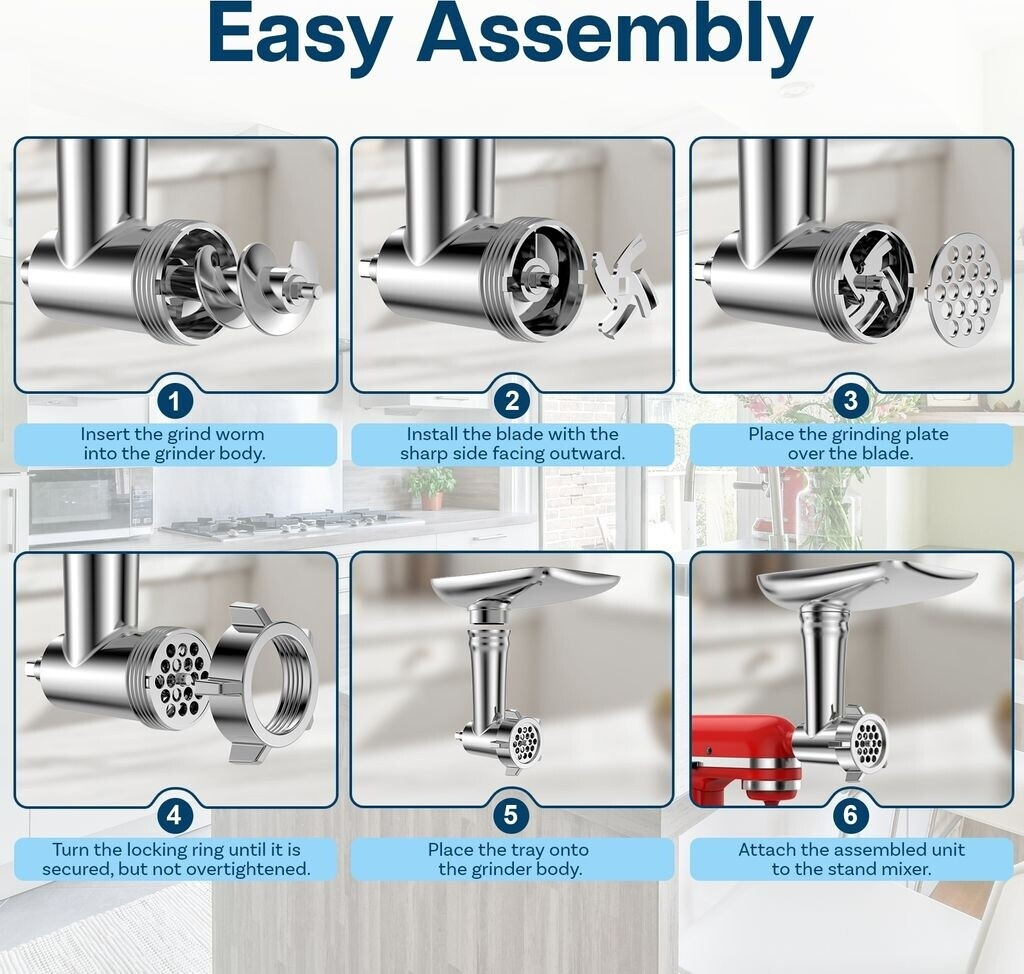 Easy Assembly

1
Insert the grind worm into the grinder body.

2
Install the blade with the sharp side facing outward.

3
Place the grinding plate over the blade.

4
Turn the locking ring until it is secured, but not overtightened.

5
Place the tray onto the grinder body.

6
Attach the assembled unit to the stand mixer.