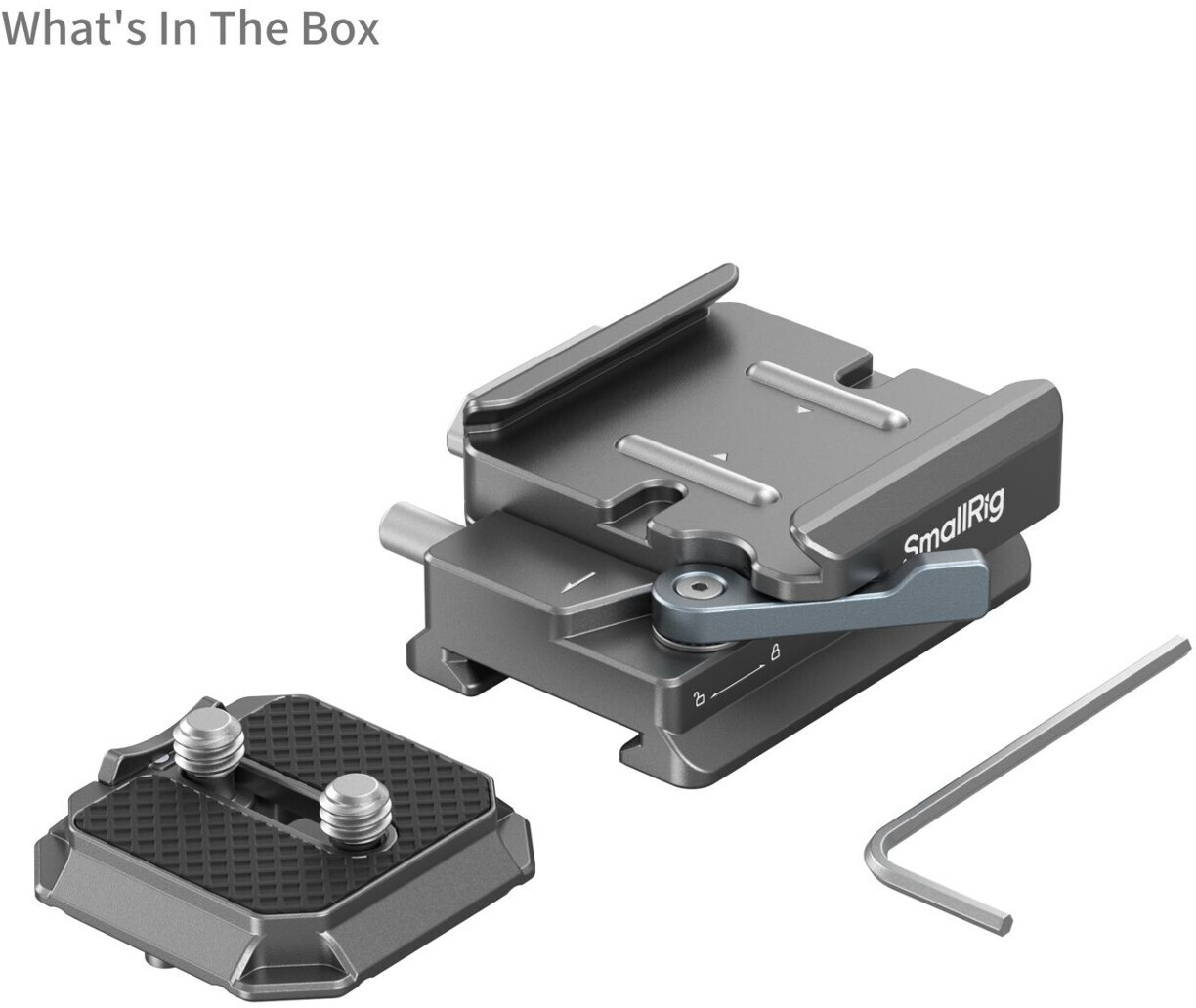 What's In The Box

SmallRig