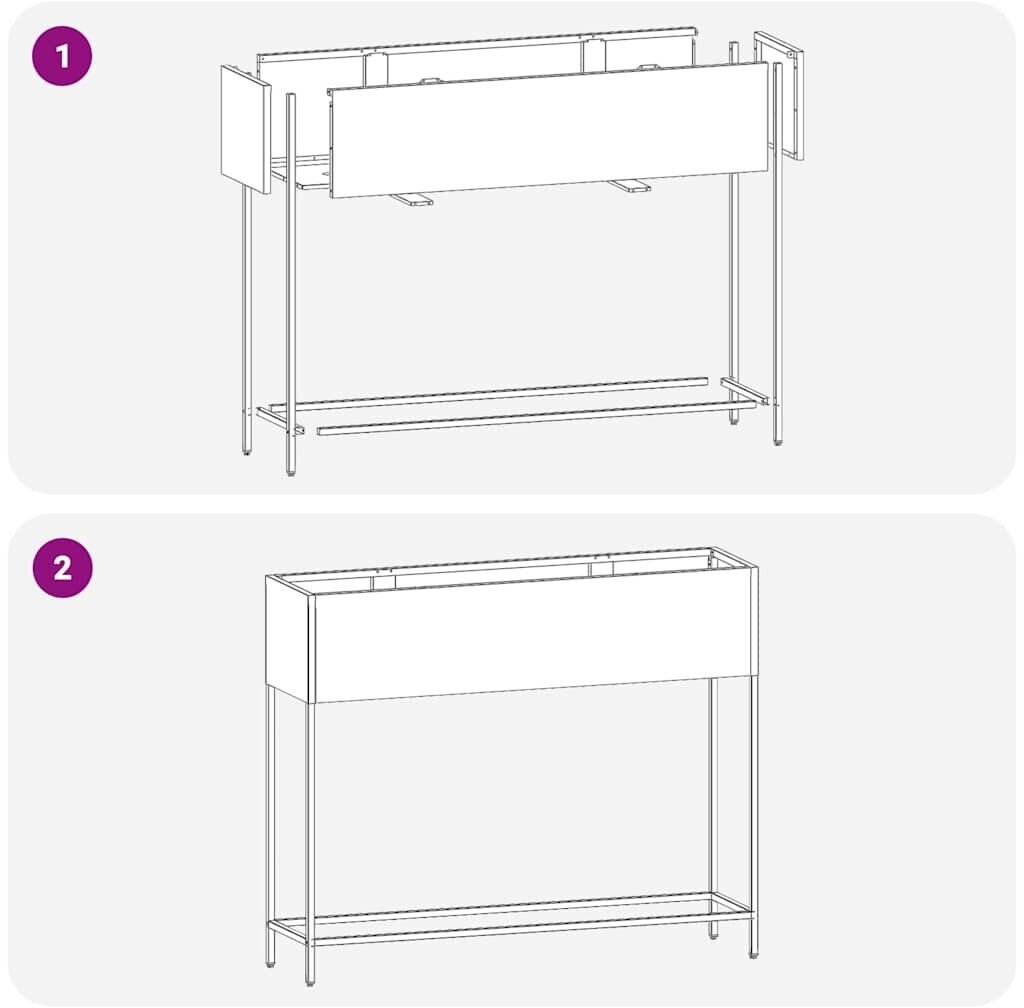 1

2