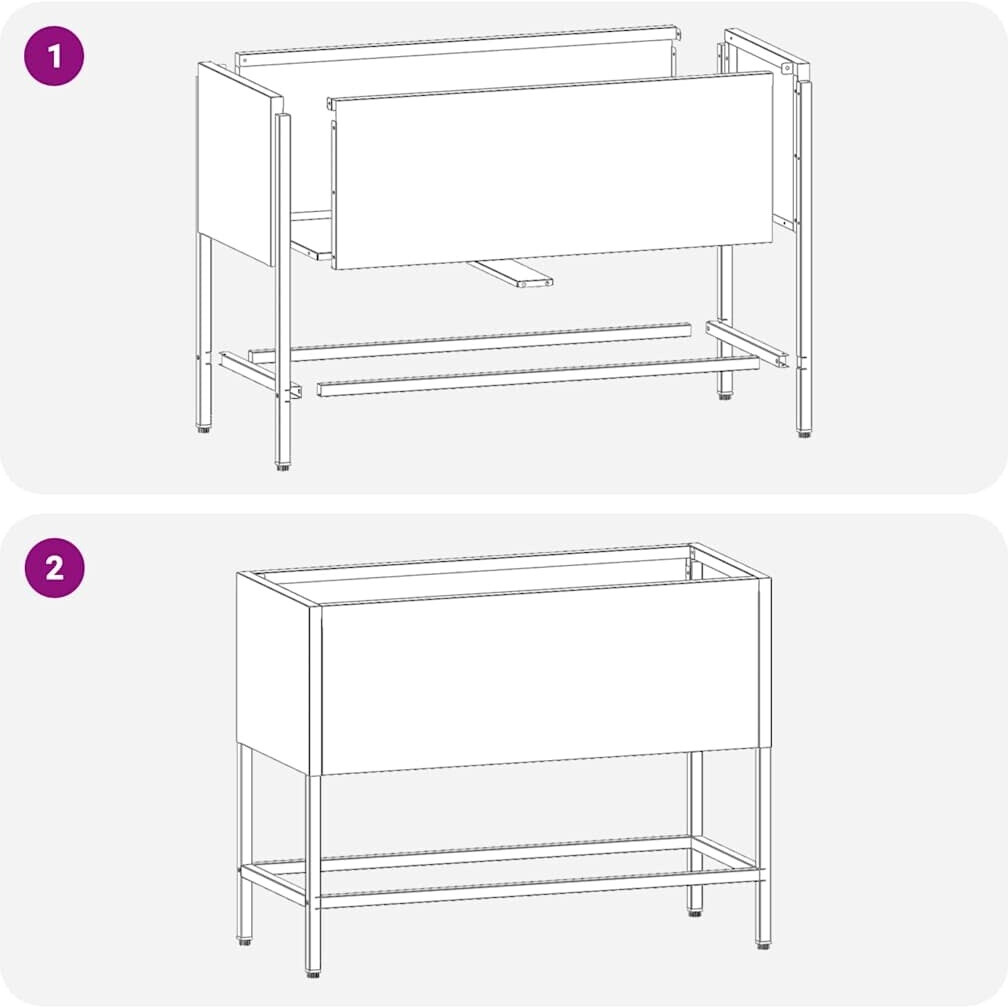 1

2