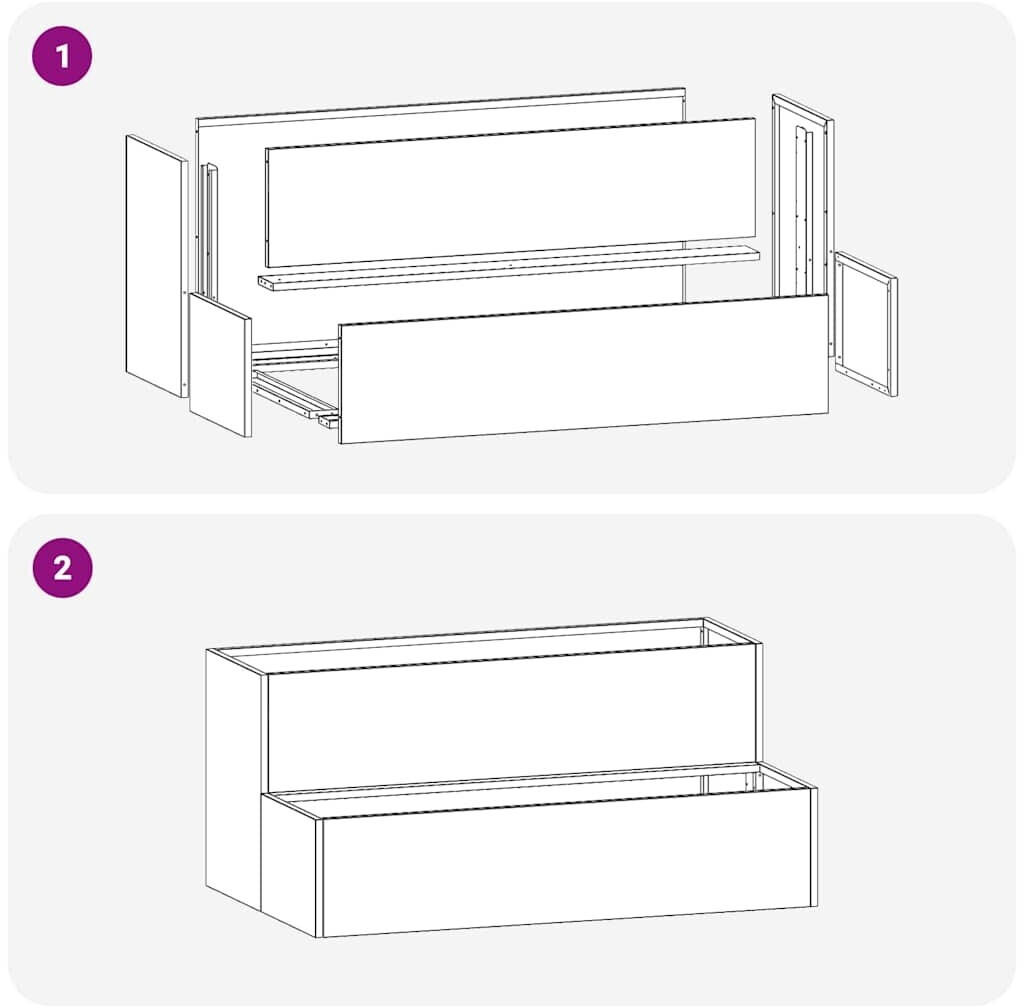 1

2