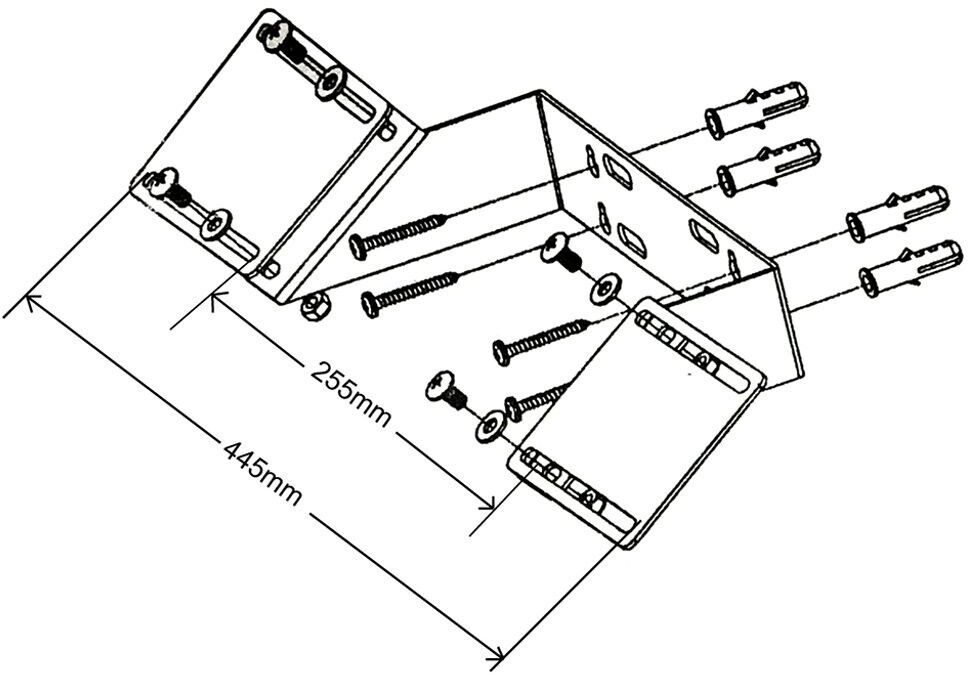 255mm

445mm