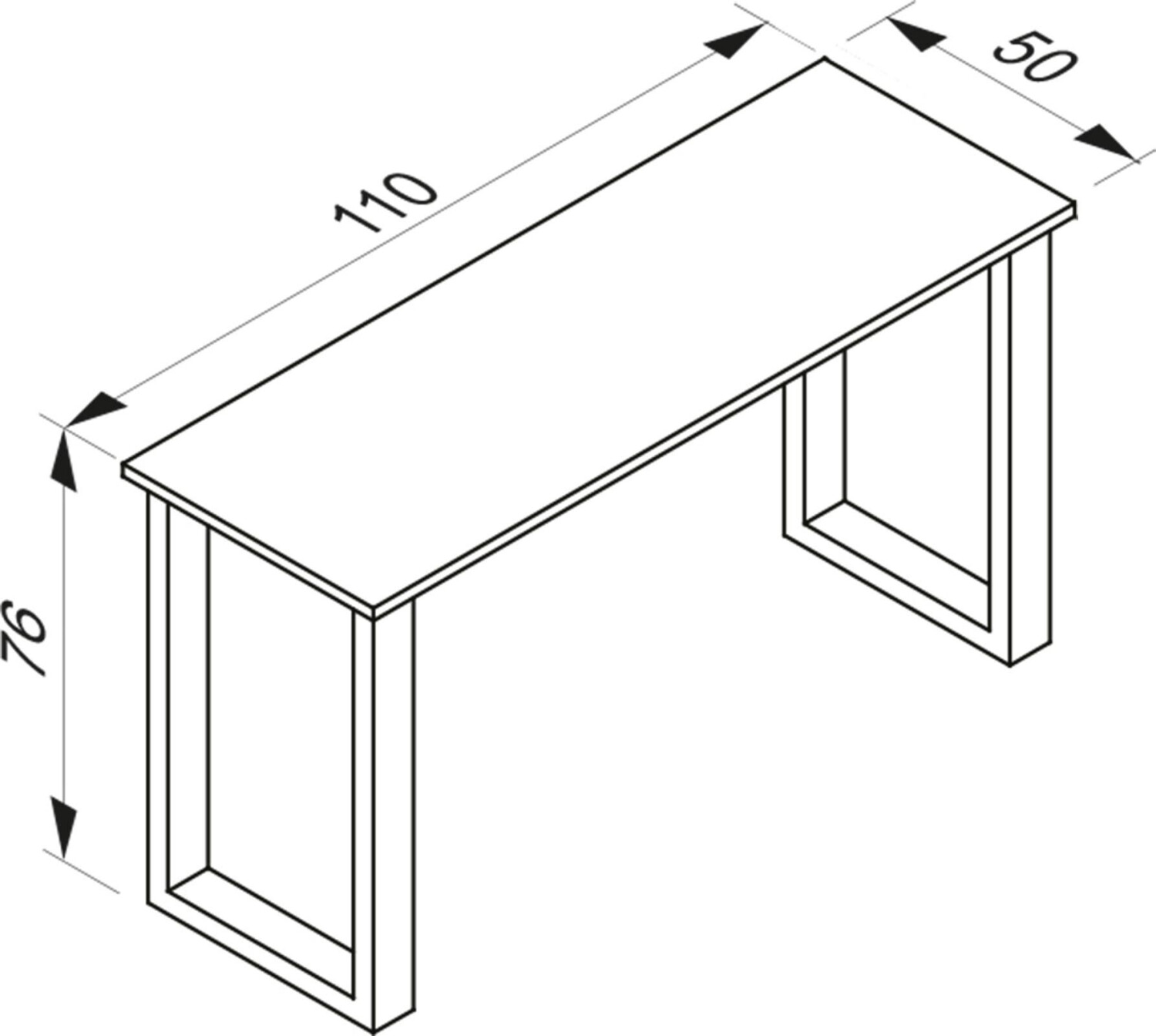 110
50
76