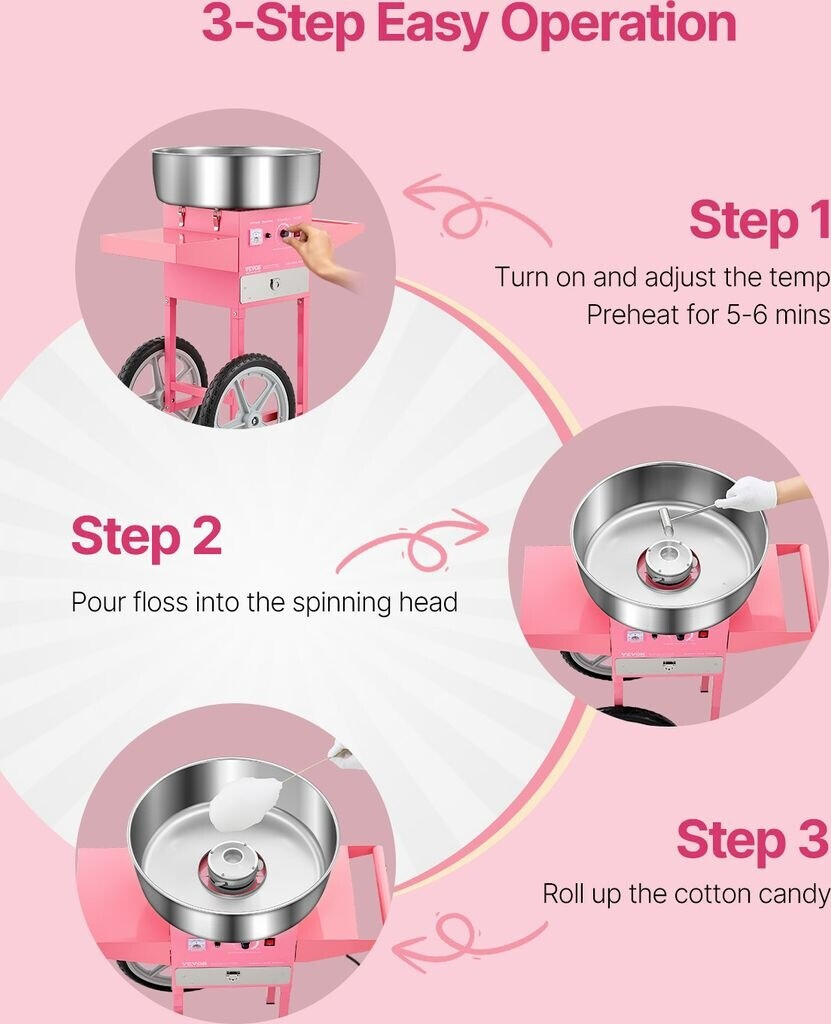 3-Step Easy Operation

Step 1

Turn on and adjust the temp
Preheat for 5-6 mins

Step 2

Pour floss into the spinning head

Step 3

Roll up the cotton candy

VEVOR

VEVOR

VEVOR