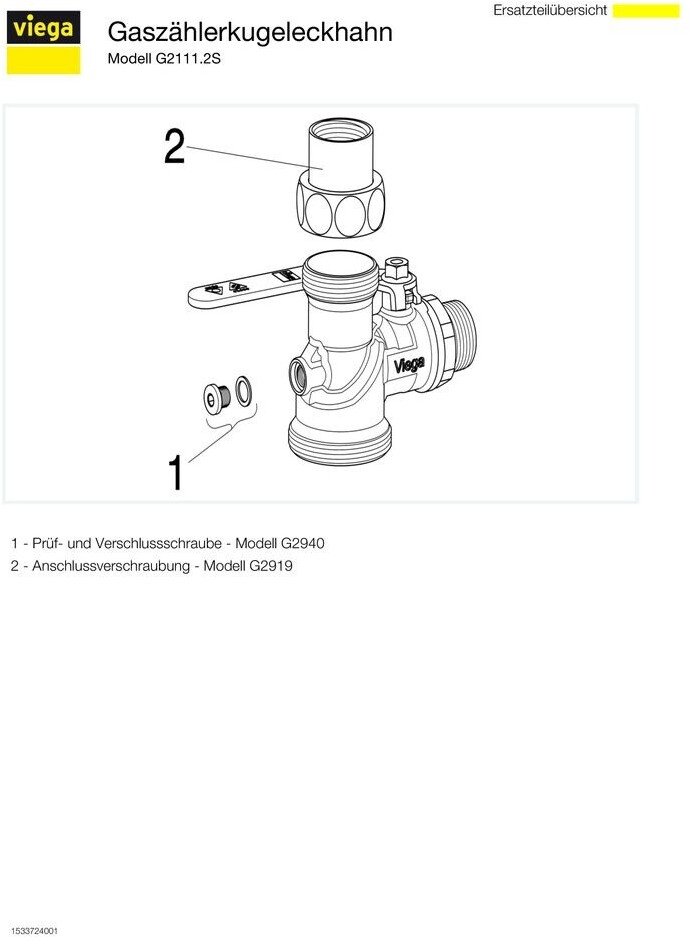 viega

Gaszählerkugeleckhahn
Modell G2111.2S

Ersatzteilübersicht

2

Viega

1

1 - Prüf- und Verschlussschraube - Modell G2940
2 - Anschlussverschraubung - Modell G2919

1533724001