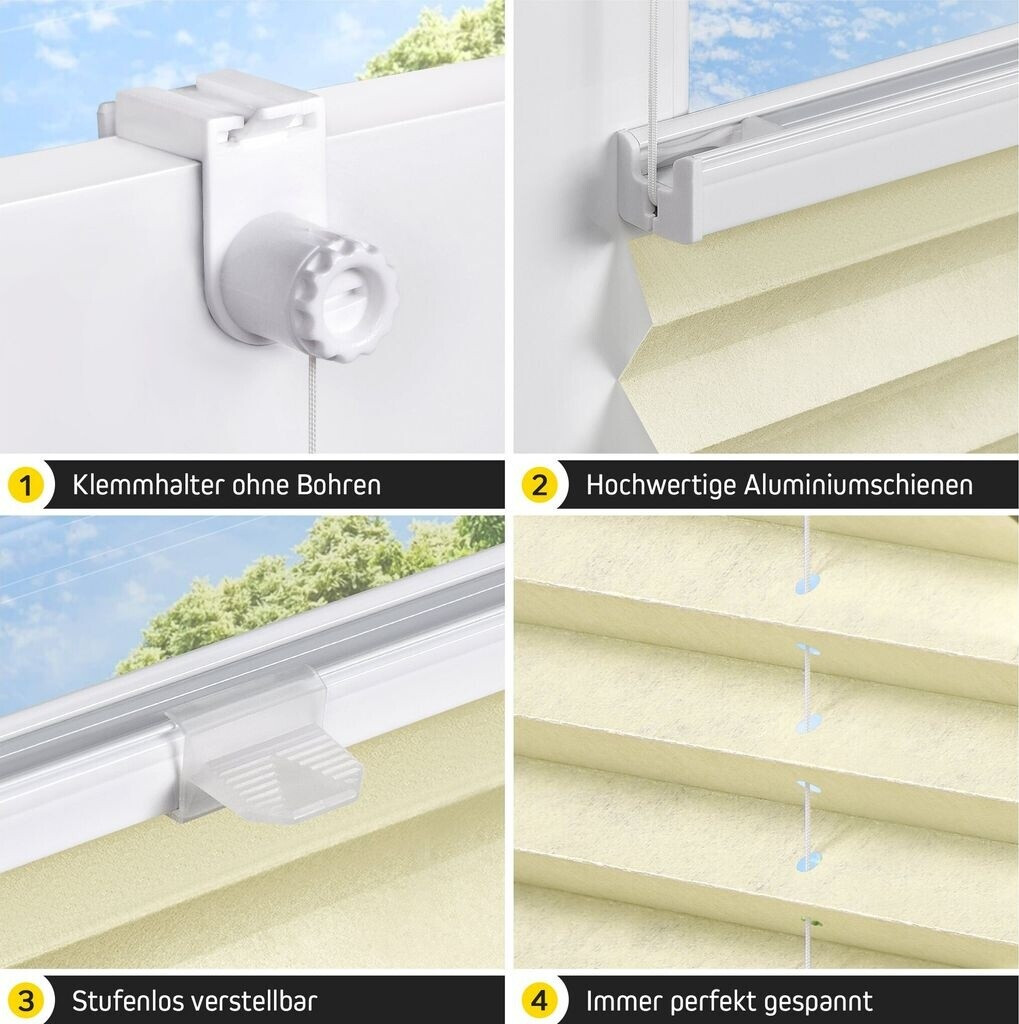 1 Klemmhalter ohne Bohren

2 Hochwertige Aluminiumschienen

3 Stufenlos verstellbar

4 Immer perfekt gespannt