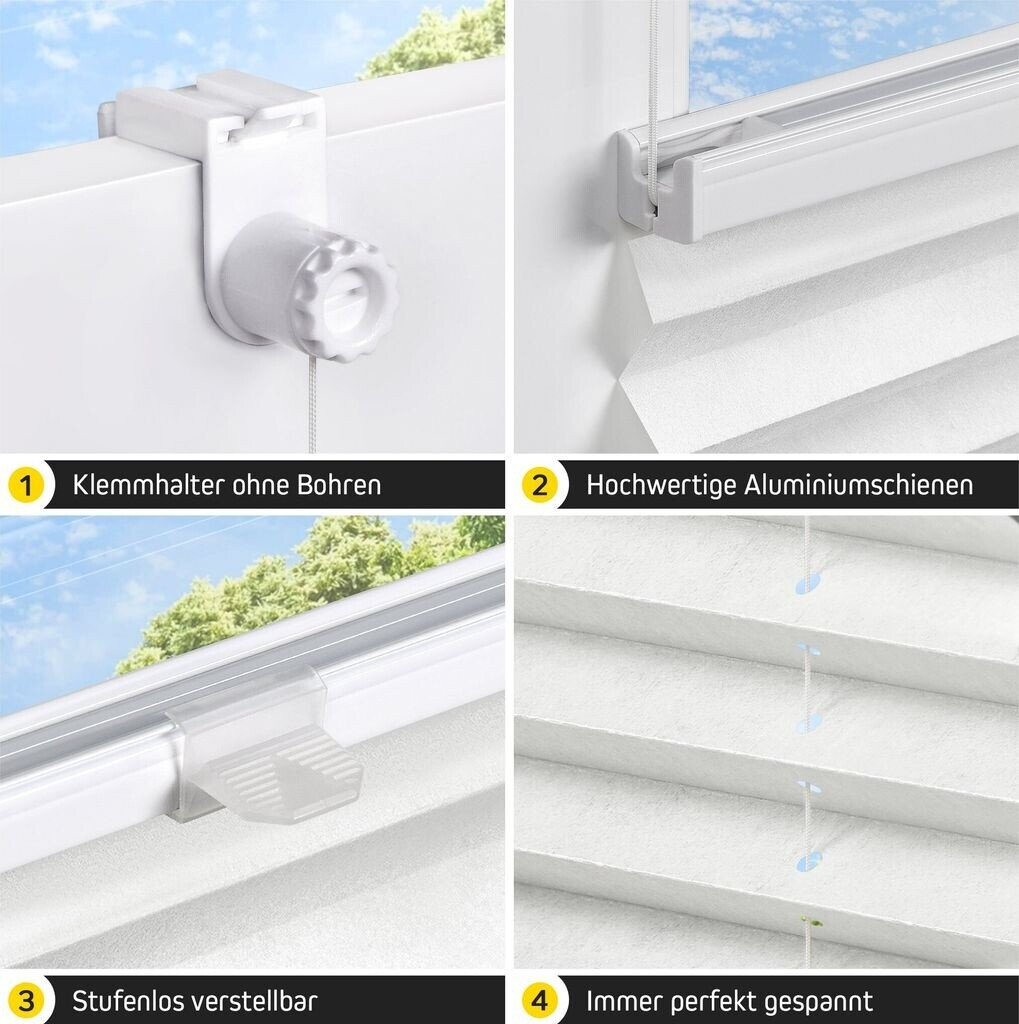 1 Klemmhalter ohne Bohren

2 Hochwertige Aluminiumschienen

3 Stufenlos verstellbar

4 Immer perfekt gespannt