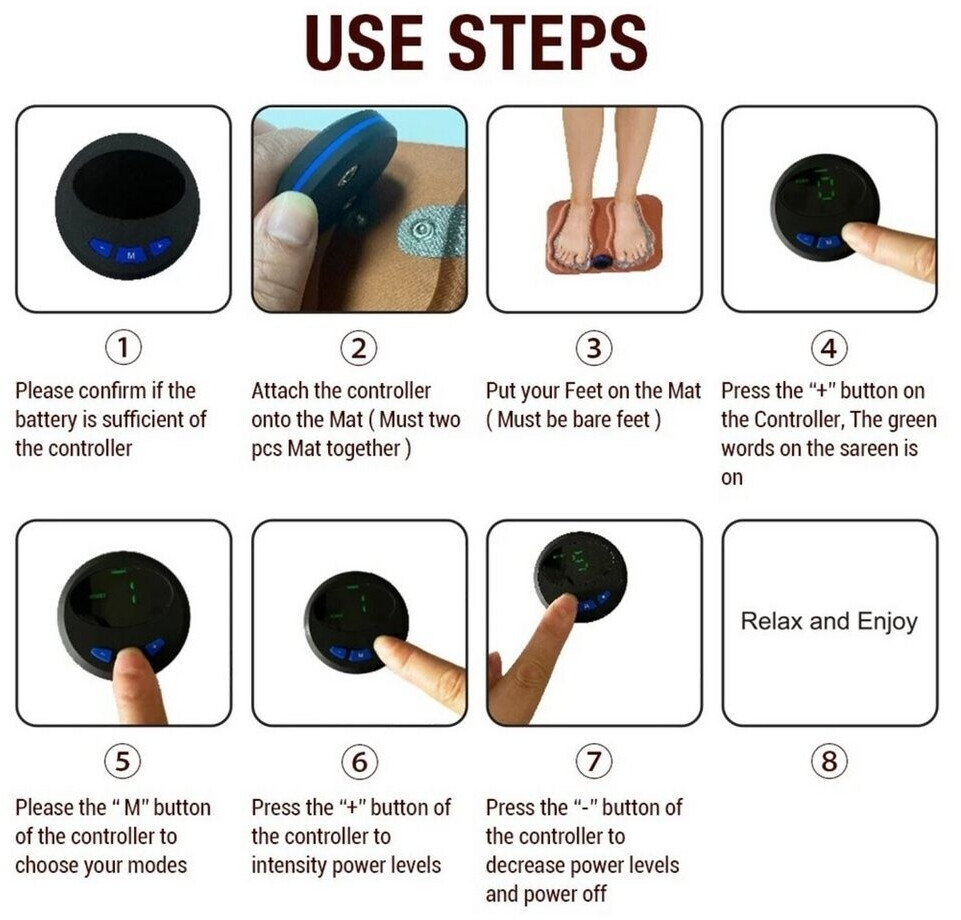 USE STEPS

M

①
Please confirm if the battery is sufficient of the controller

②
Attach the controller onto the Mat ( Must two pcs Mat together )

③
Put your Feet on the Mat ( Must be bare feet )

④
Press the "+" button on the Controller, The green words on the sareen is on

⑤
Please the " M" button of the controller to choose your modes

⑥
Press the "+" button of the controller to intensity power levels

⑦
Press the "-" button of the controller to decrease power levels and power off

Relax and Enjoy

⑧