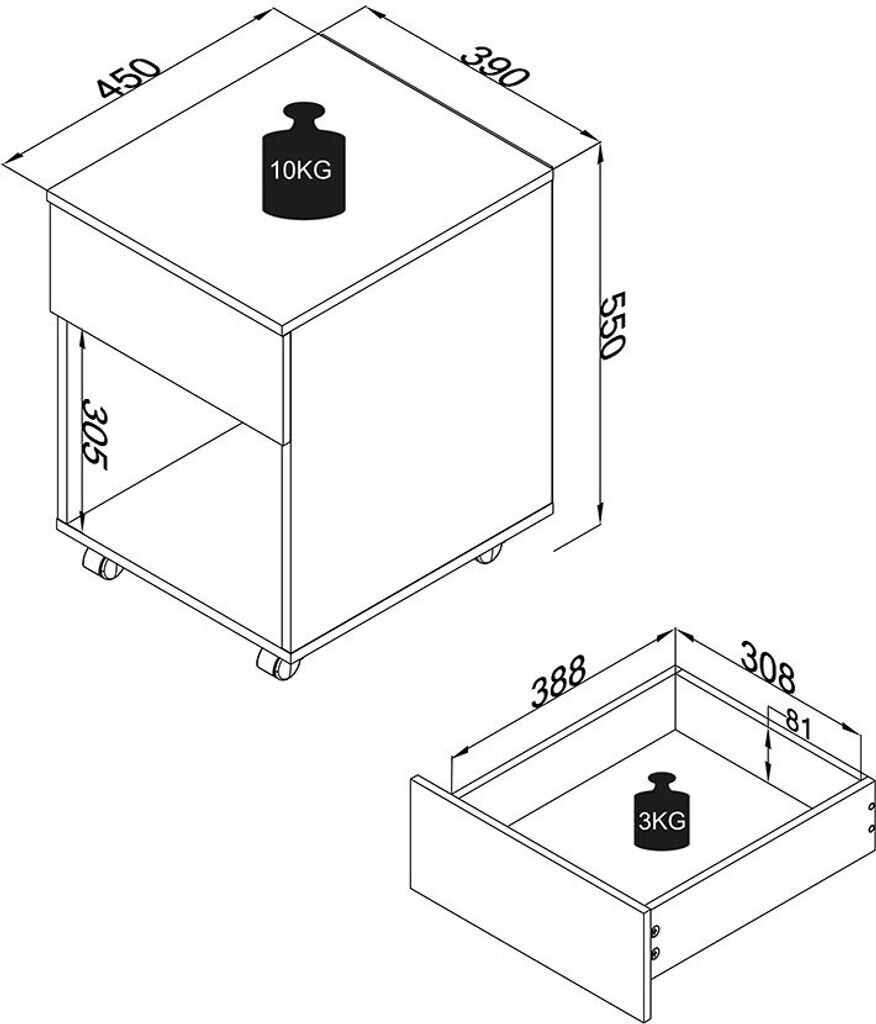 450
390
10KG
550
305
388
308
81
3KG