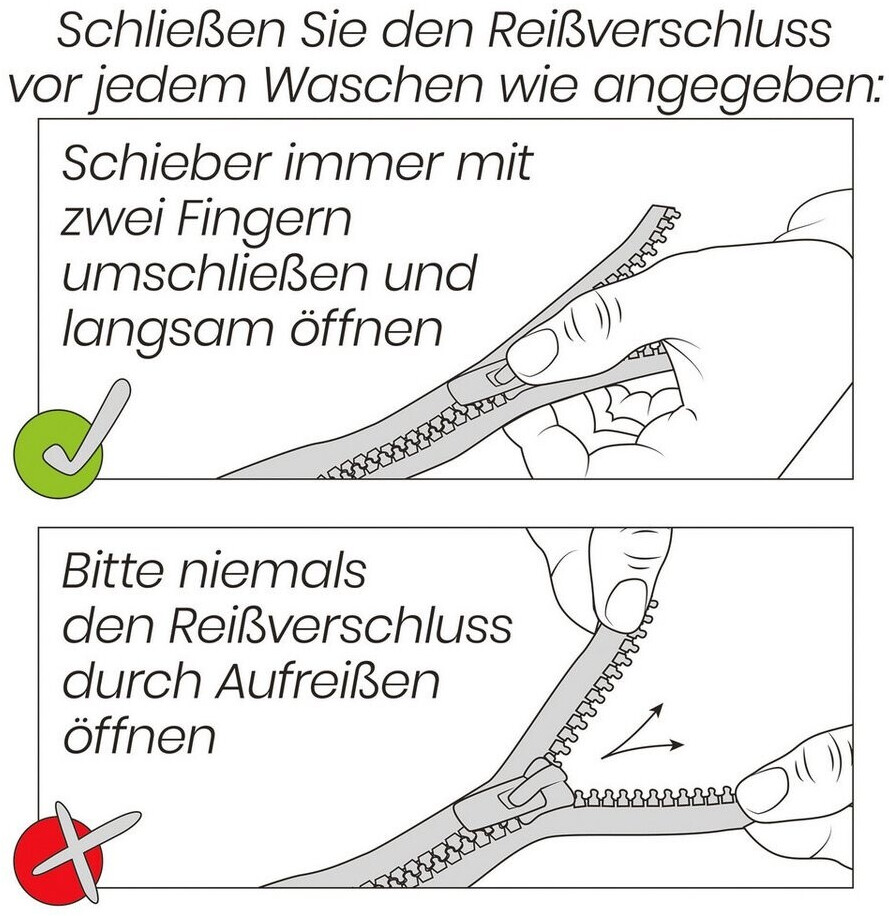 Schließen Sie den Reißverschluss vor jedem Waschen wie angegeben:

Schieber immer mit zwei Fingern umschließen und langsam öffnen

Bitte niemals den Reißverschluss durch Aufreißen öffnen