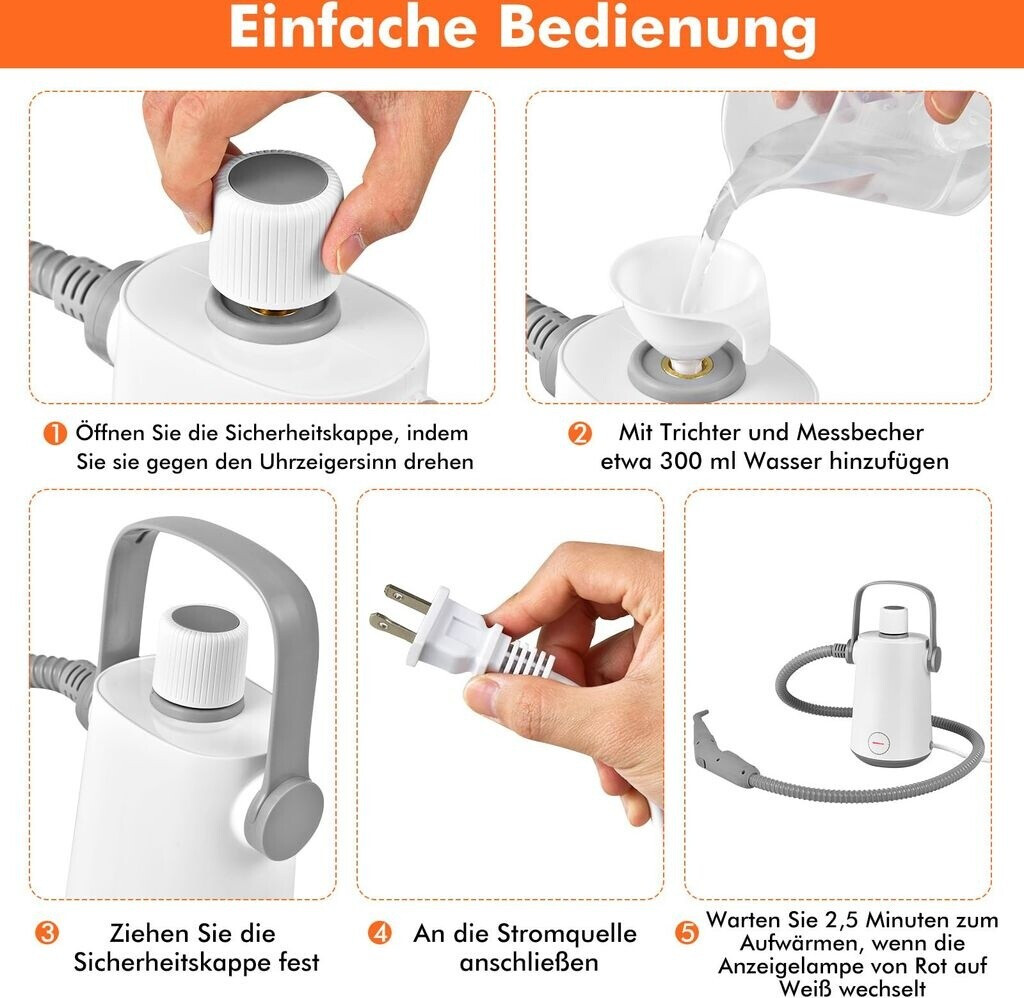 Einfache Bedienung

1 Öffnen Sie die Sicherheitskappe, indem Sie sie gegen den Uhrzeigersinn drehen

2 Mit Trichter und Messbecher etwa 300 ml Wasser hinzufügen

3 Ziehen Sie die Sicherheitskappe fest

4 An die Stromquelle anschließen

5 Warten Sie 2,5 Minuten zum Aufwärmen, wenn die Anzeigelampe von Rot auf Weiß wechselt