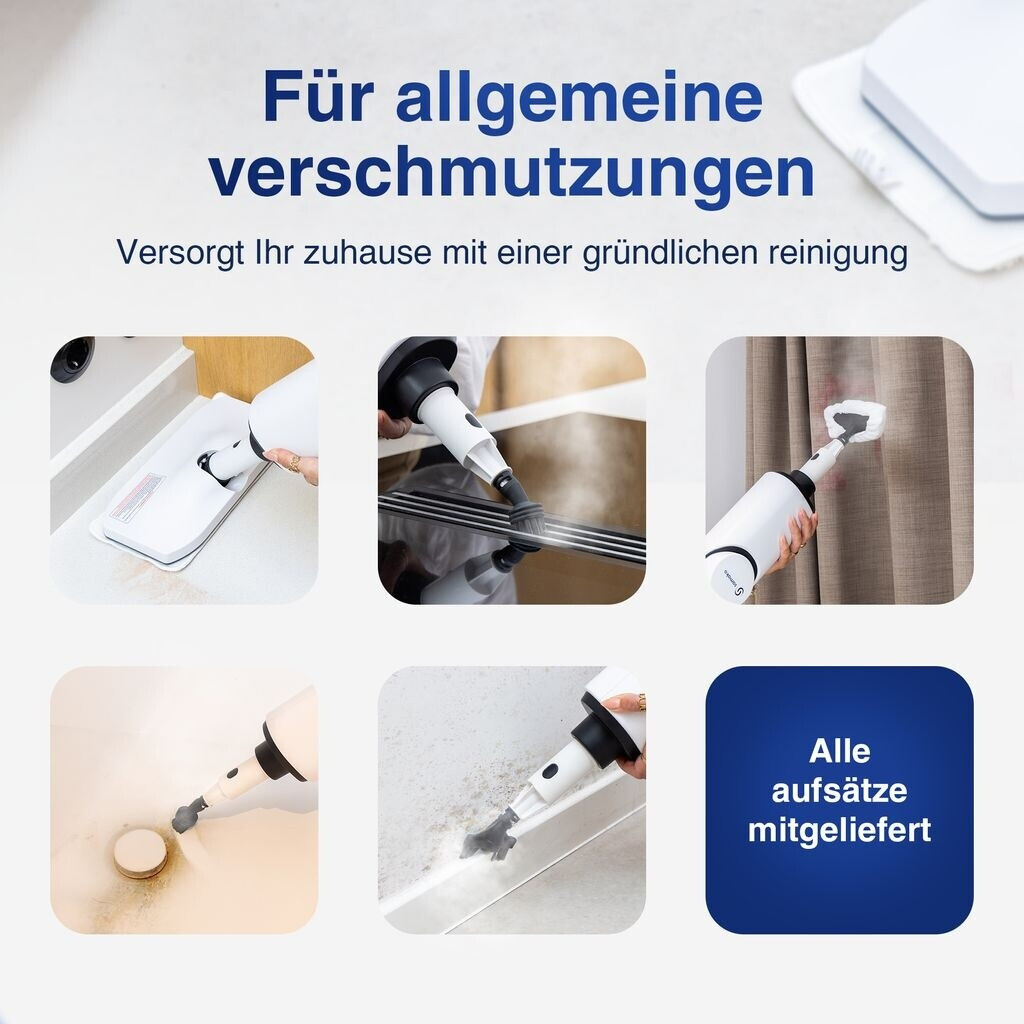 Für allgemeine verschmutzungen

Versorgt Ihr zuhause mit einer gründlichen reinigung

Alle aufsätze mitgeliefert