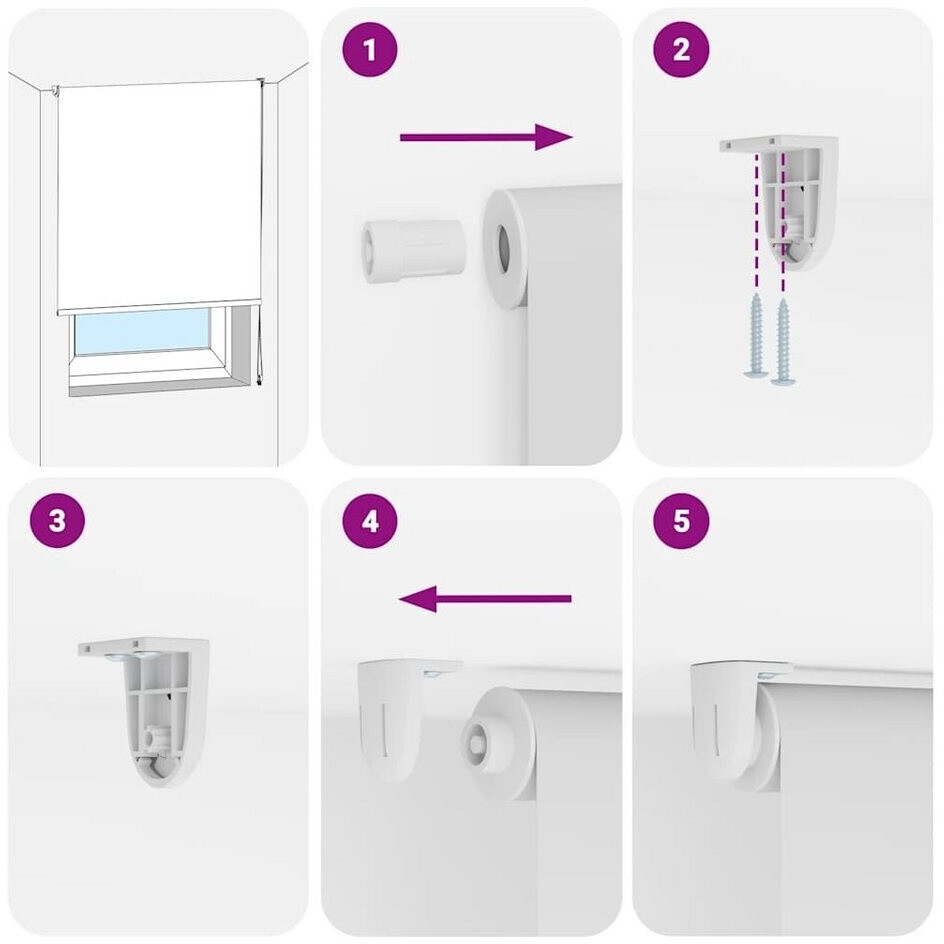 1

2

3

4

5