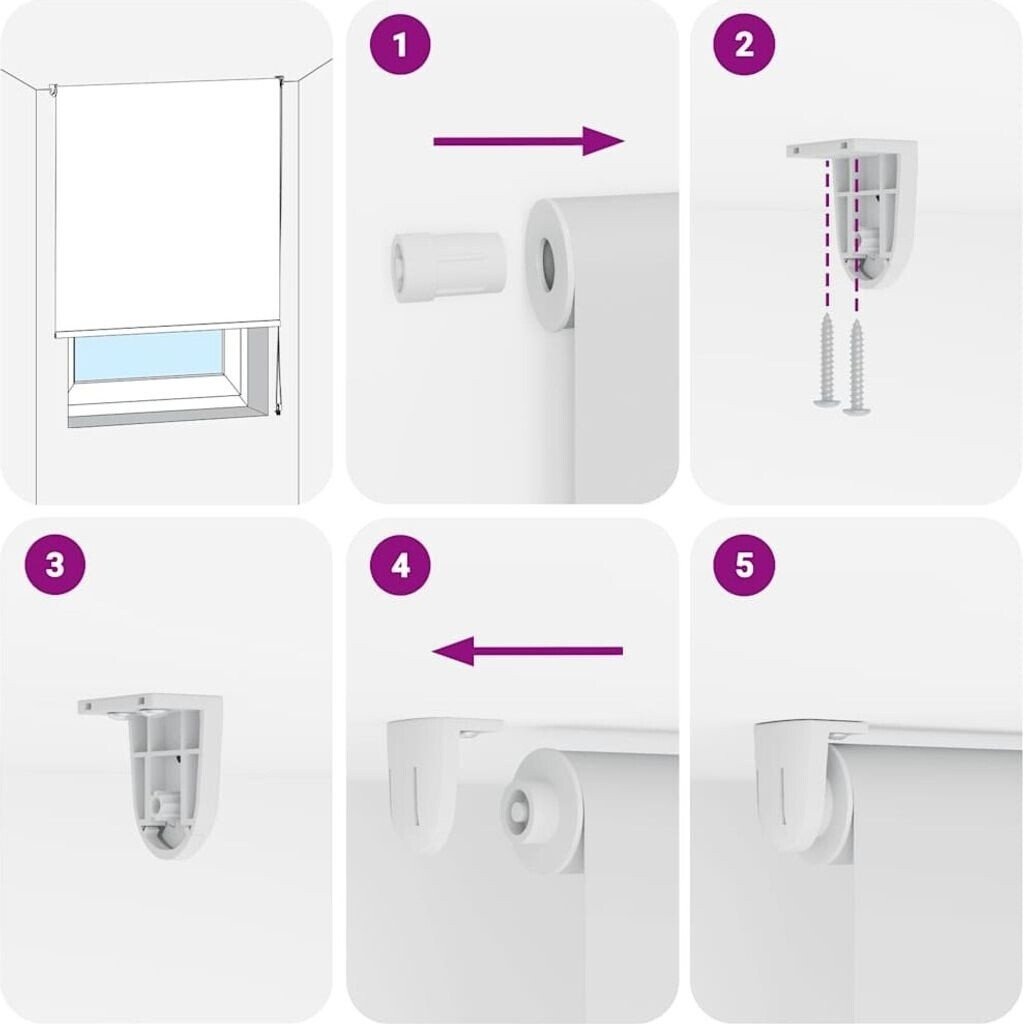 1

2

3

4

5