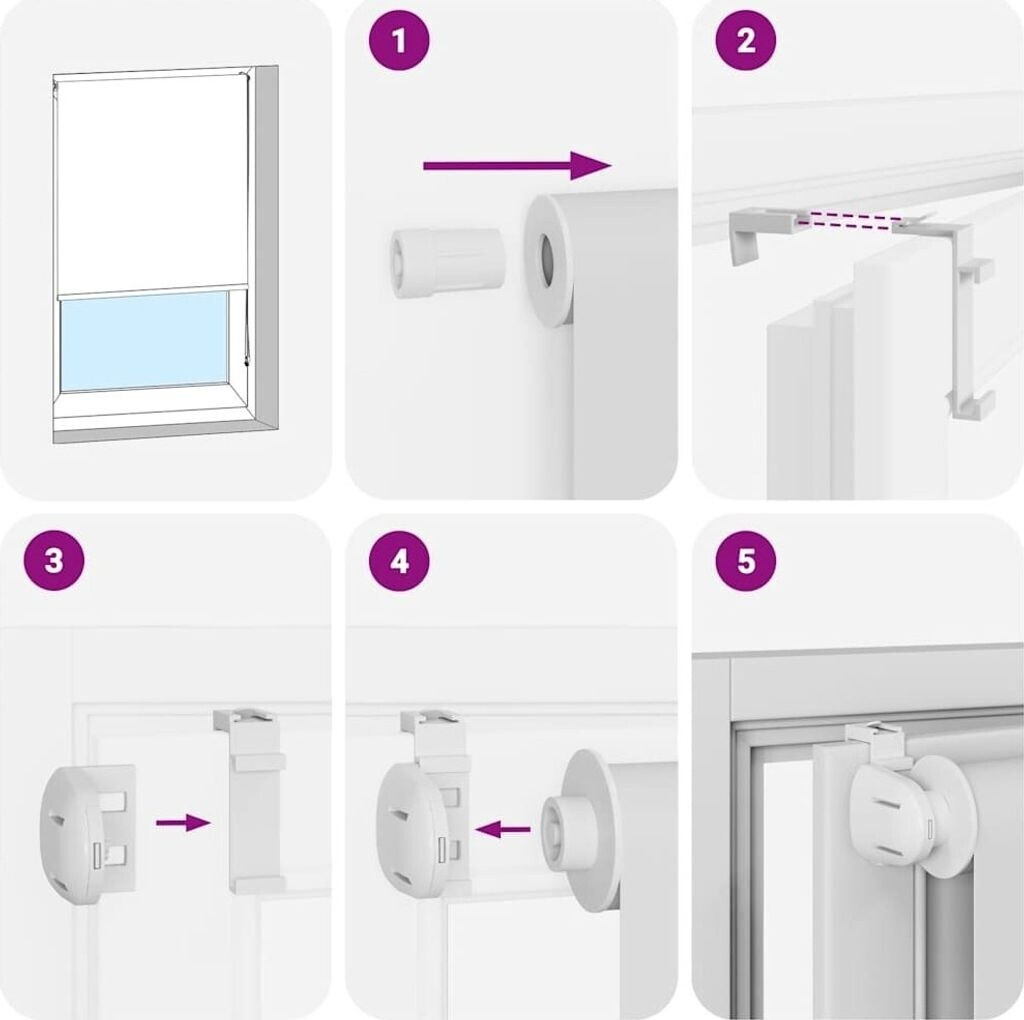 1

2

3

4

5