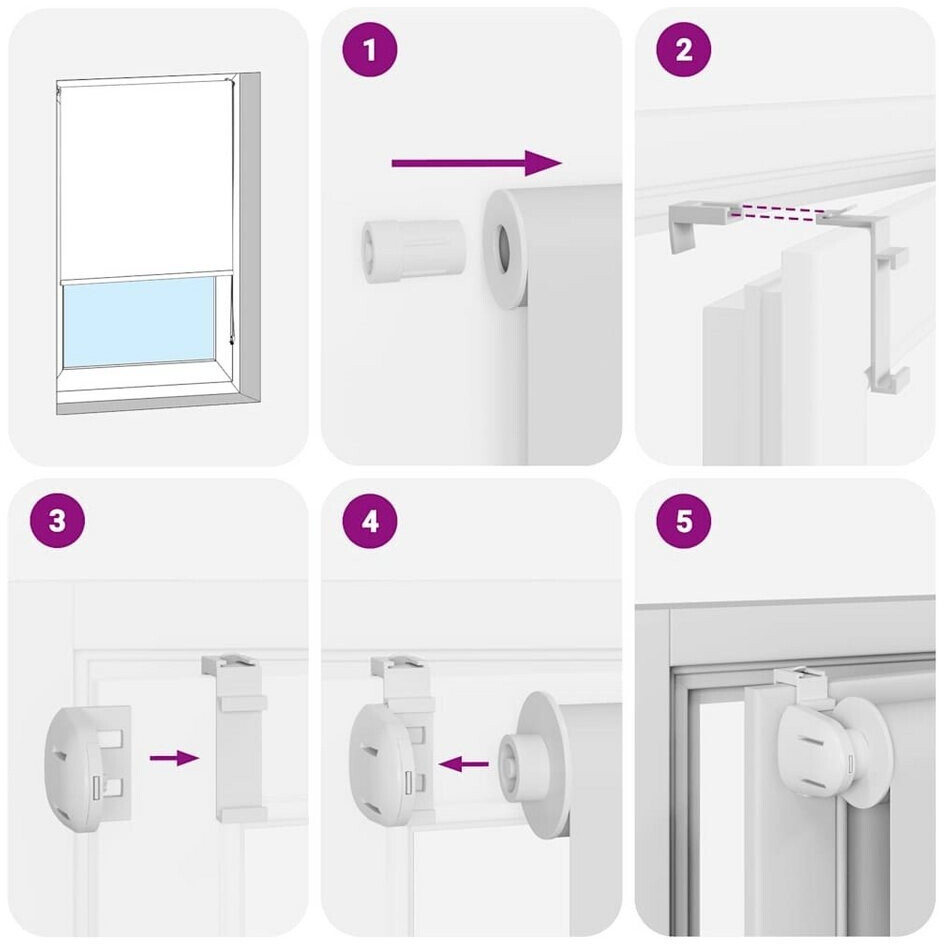 1

2

3

4

5