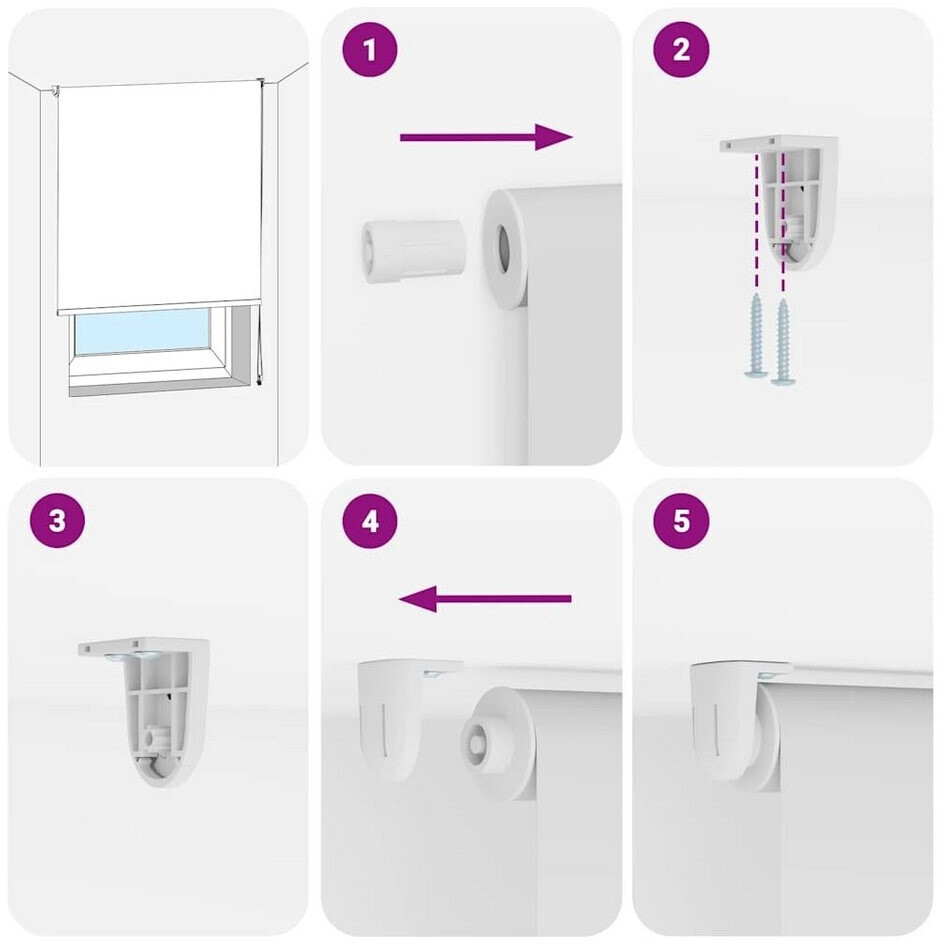 1
2
3
4
5