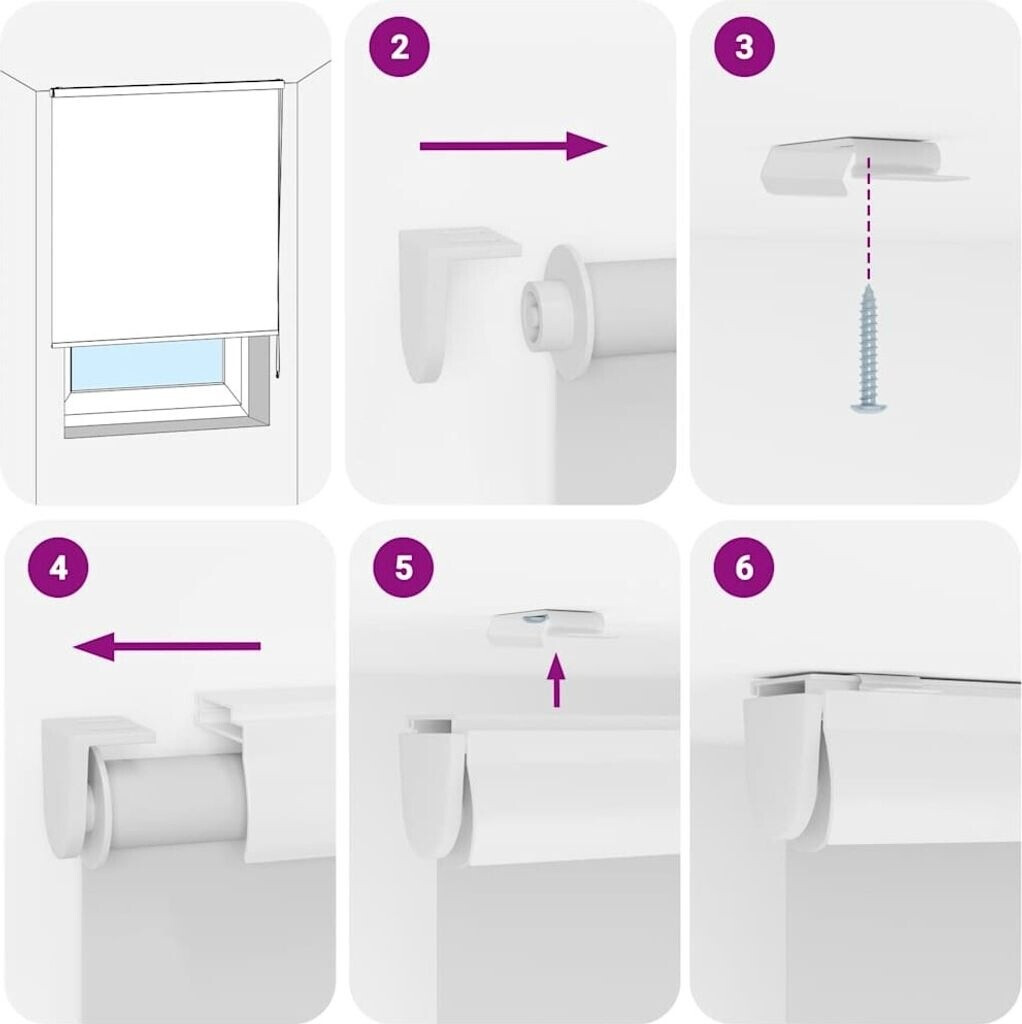 2

3

4

5

6