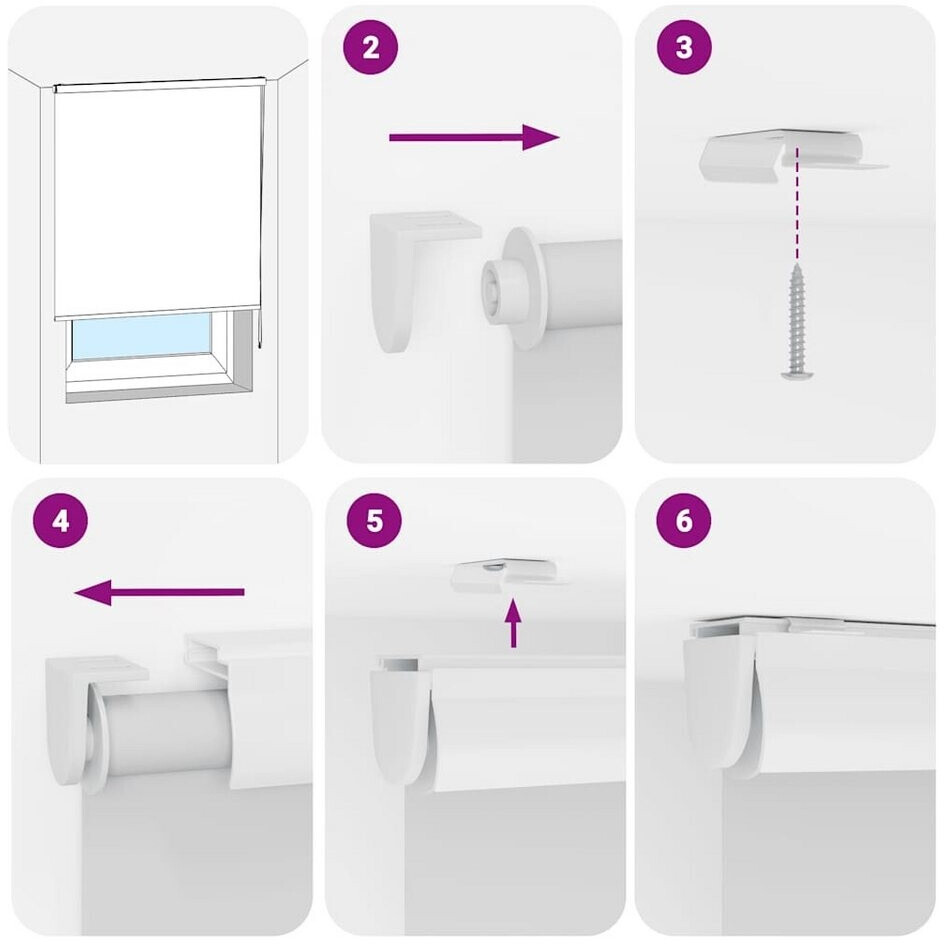 2

3

4

5

6