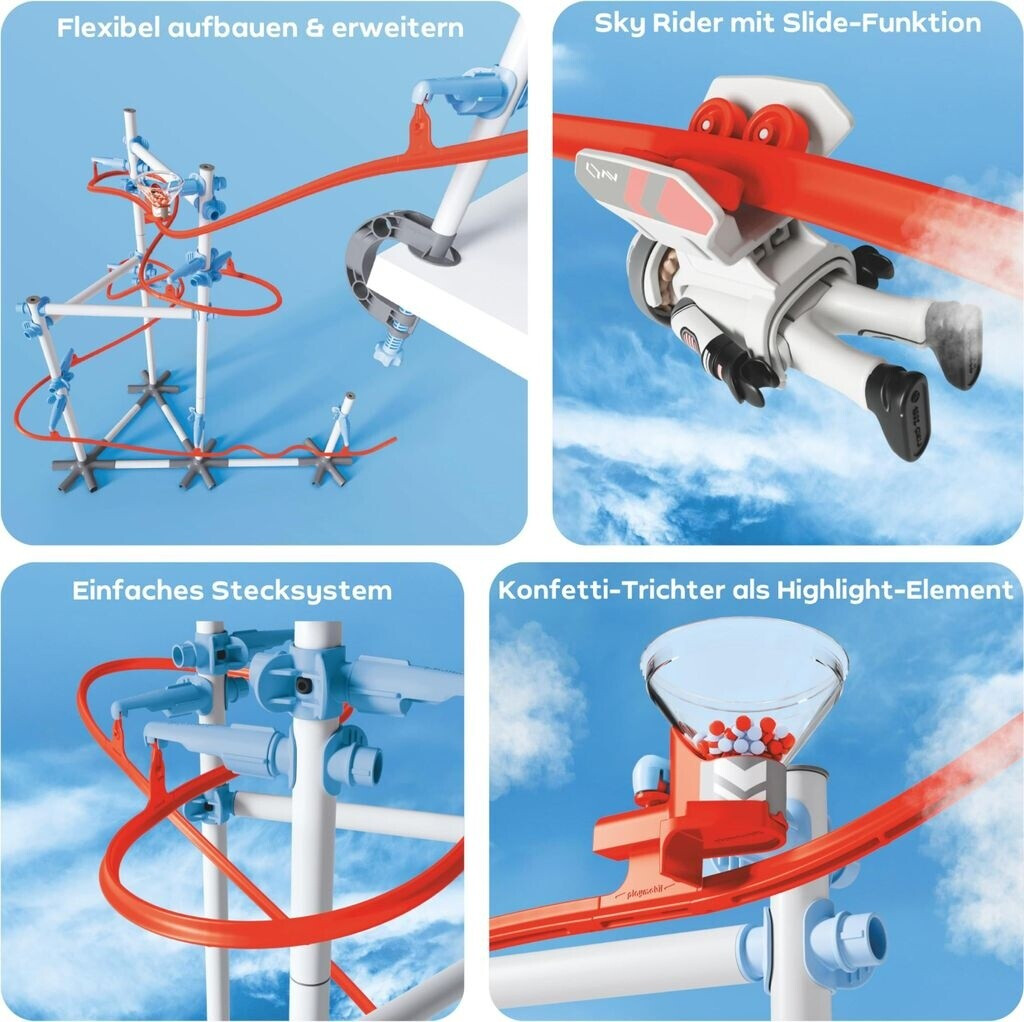 Flexibel aufbauen & erweitern

Sky Rider mit Slide-Funktion

Einfaches Stecksystem

Konfetti-Trichter als Highlight-Element

playmobil