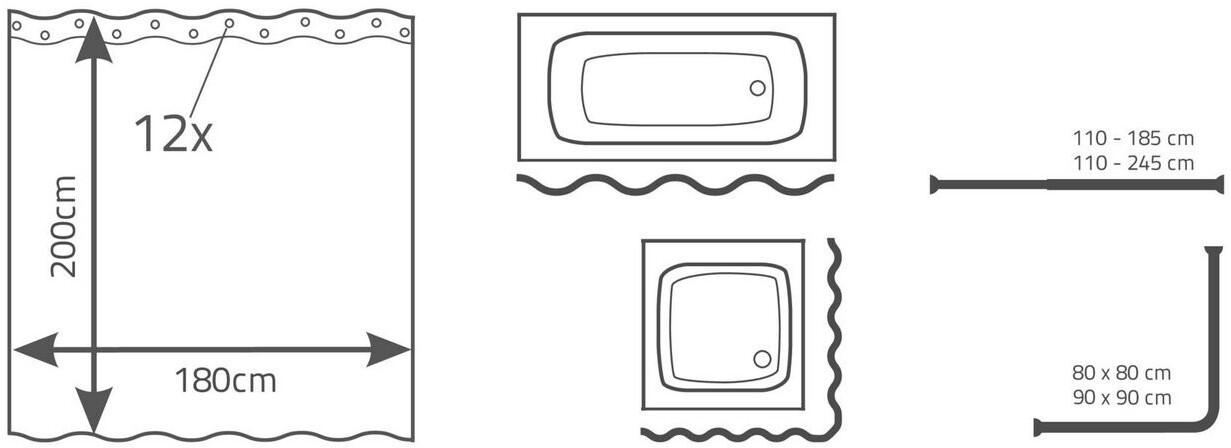 12x

200cm

180cm

110 - 185 cm
110 - 245 cm

80 x 80 cm
90 x 90 cm