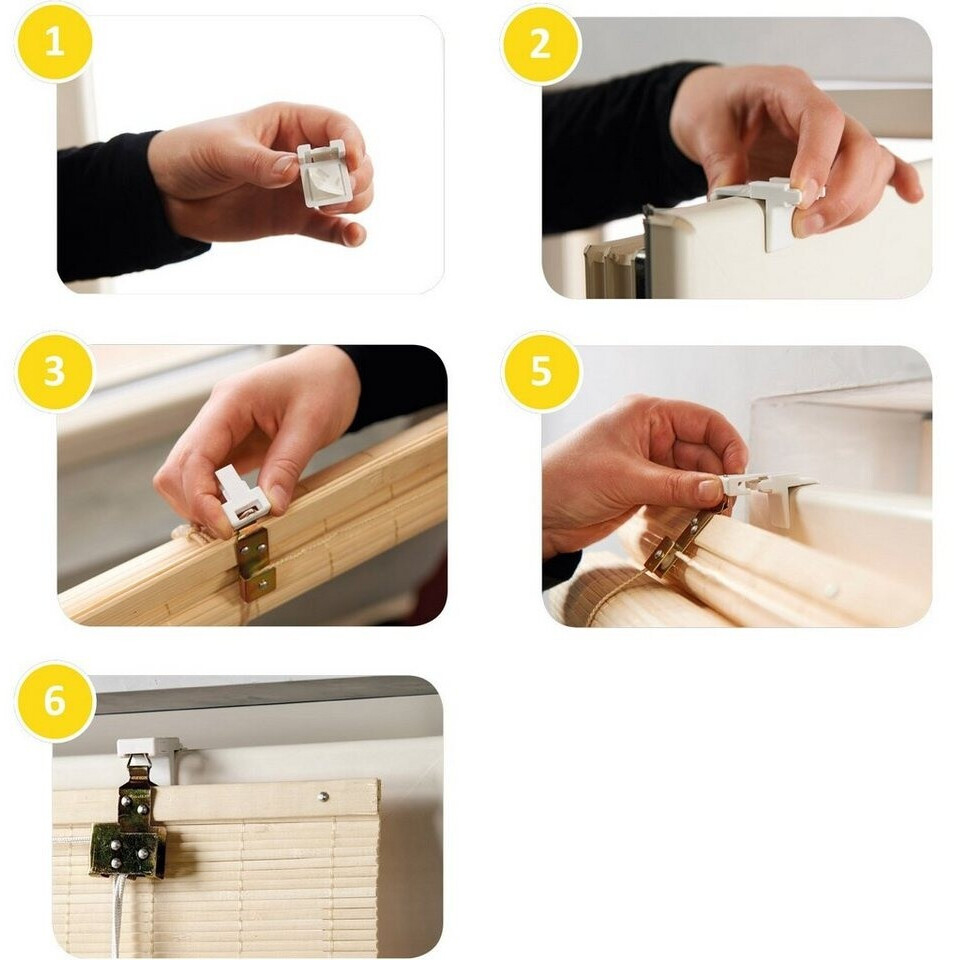 1

2

3

5

6