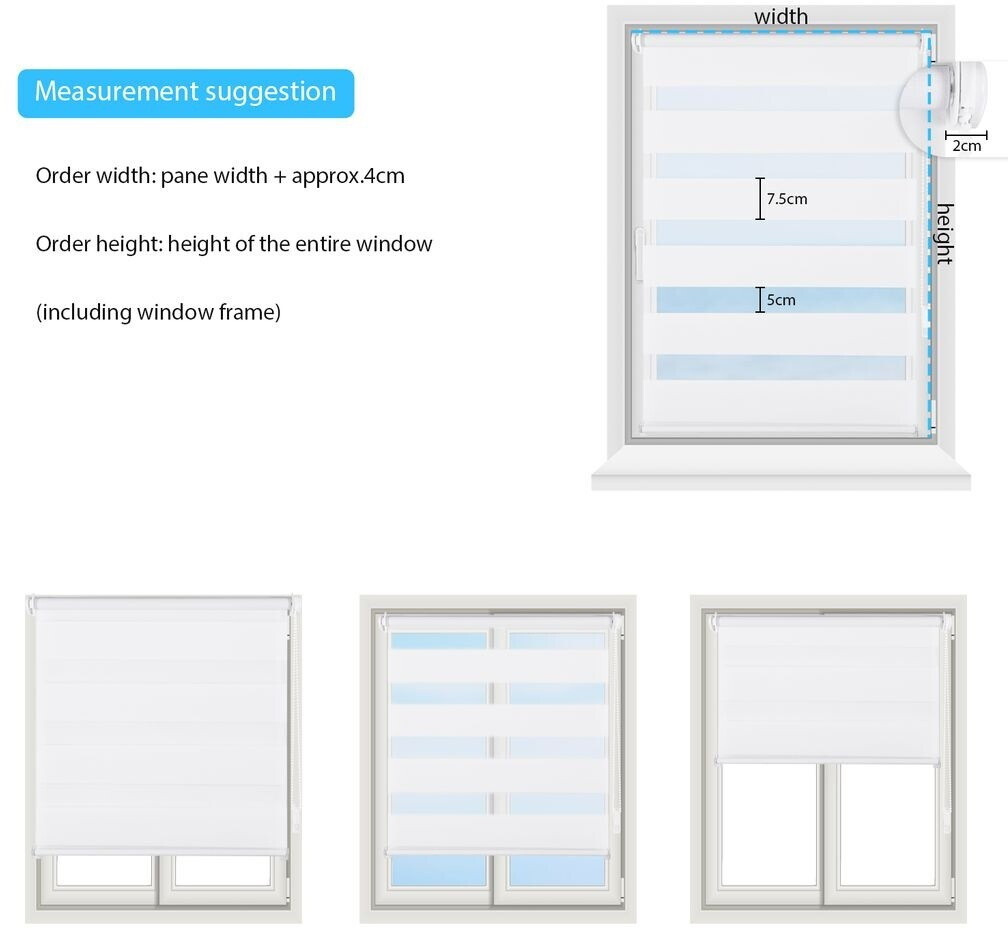 Measurement suggestion

Order width: pane width + approx.4cm

Order height: height of the entire window

(including window frame)

width

2cm

7.5cm

height

5cm