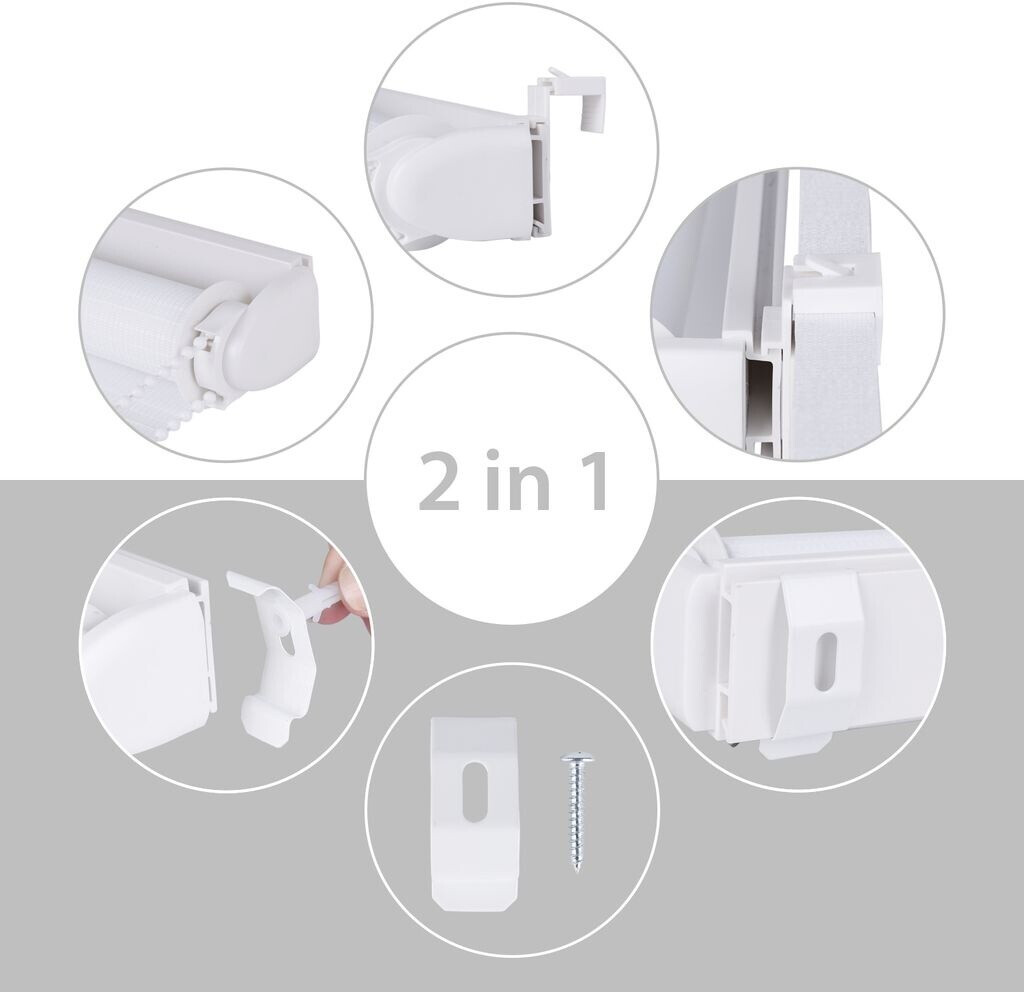 2 in 1